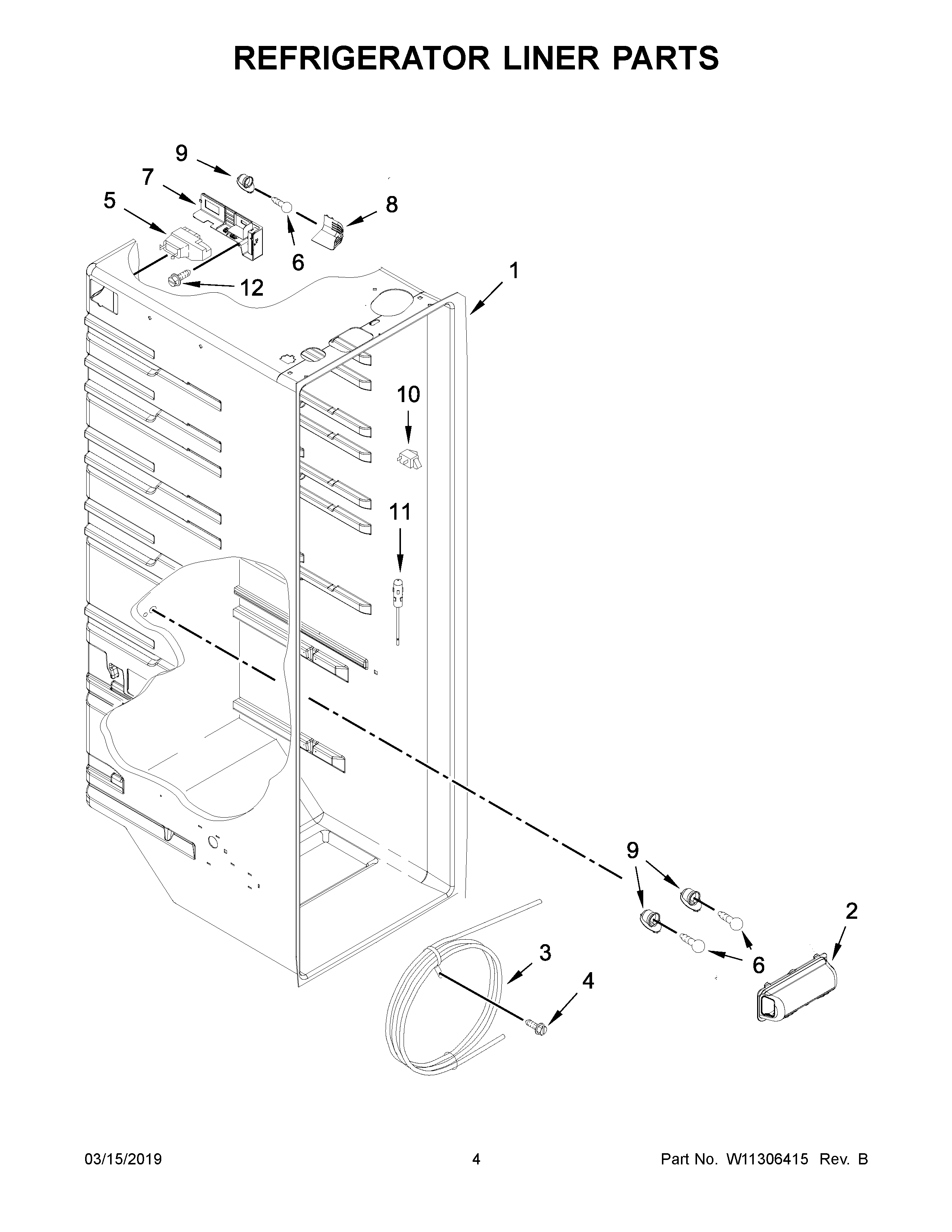 REFRIGERATOR LINER PARTS

9
7
5
8
6
12
1
10
11
9
2
3
6
4

03/15/2019
4
Part No. W11306415 Rev. B