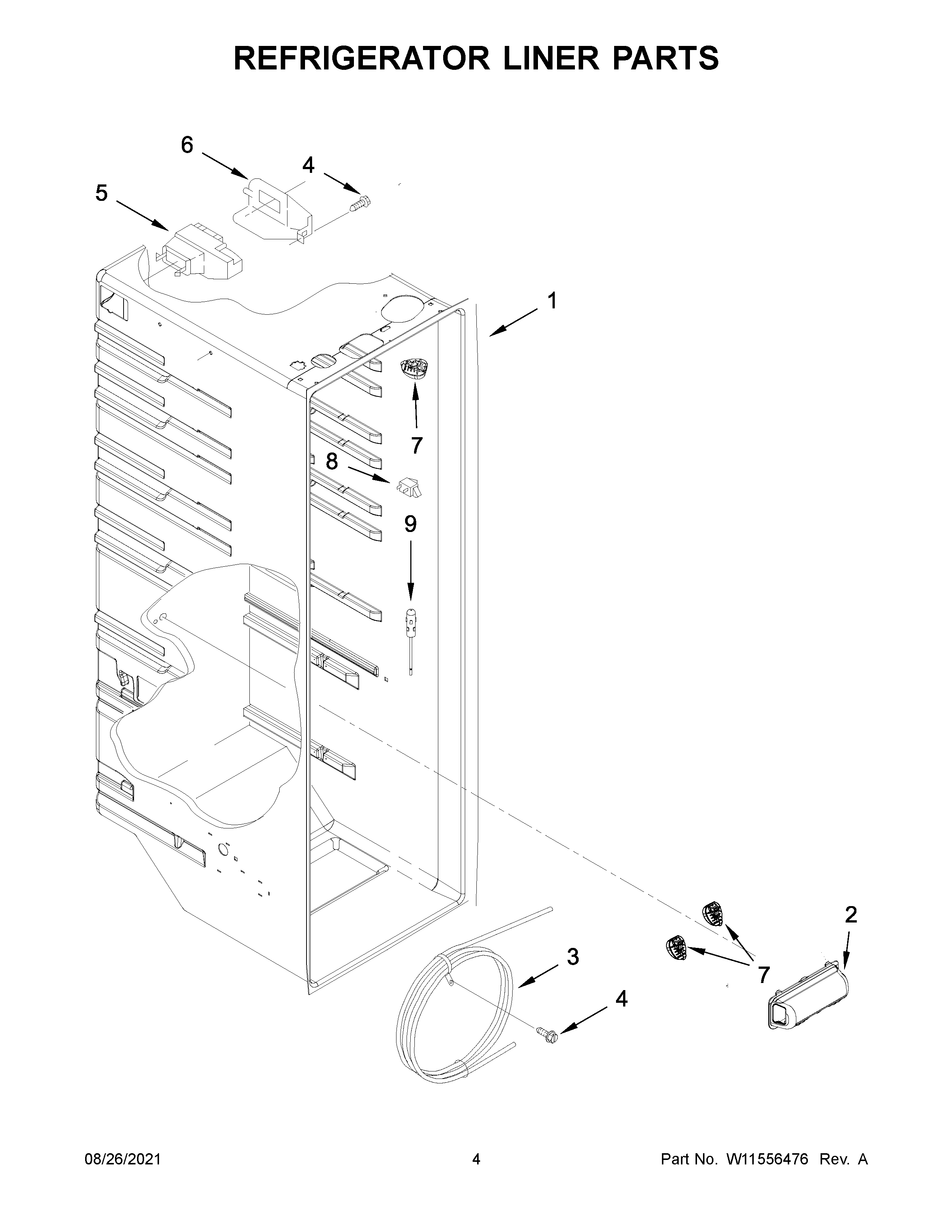 REFRIGERATOR LINER PARTS

6
4
5
1
7
8
9
2
3
7
4

08/26/2021
4
Part No. W11556476 Rev. A