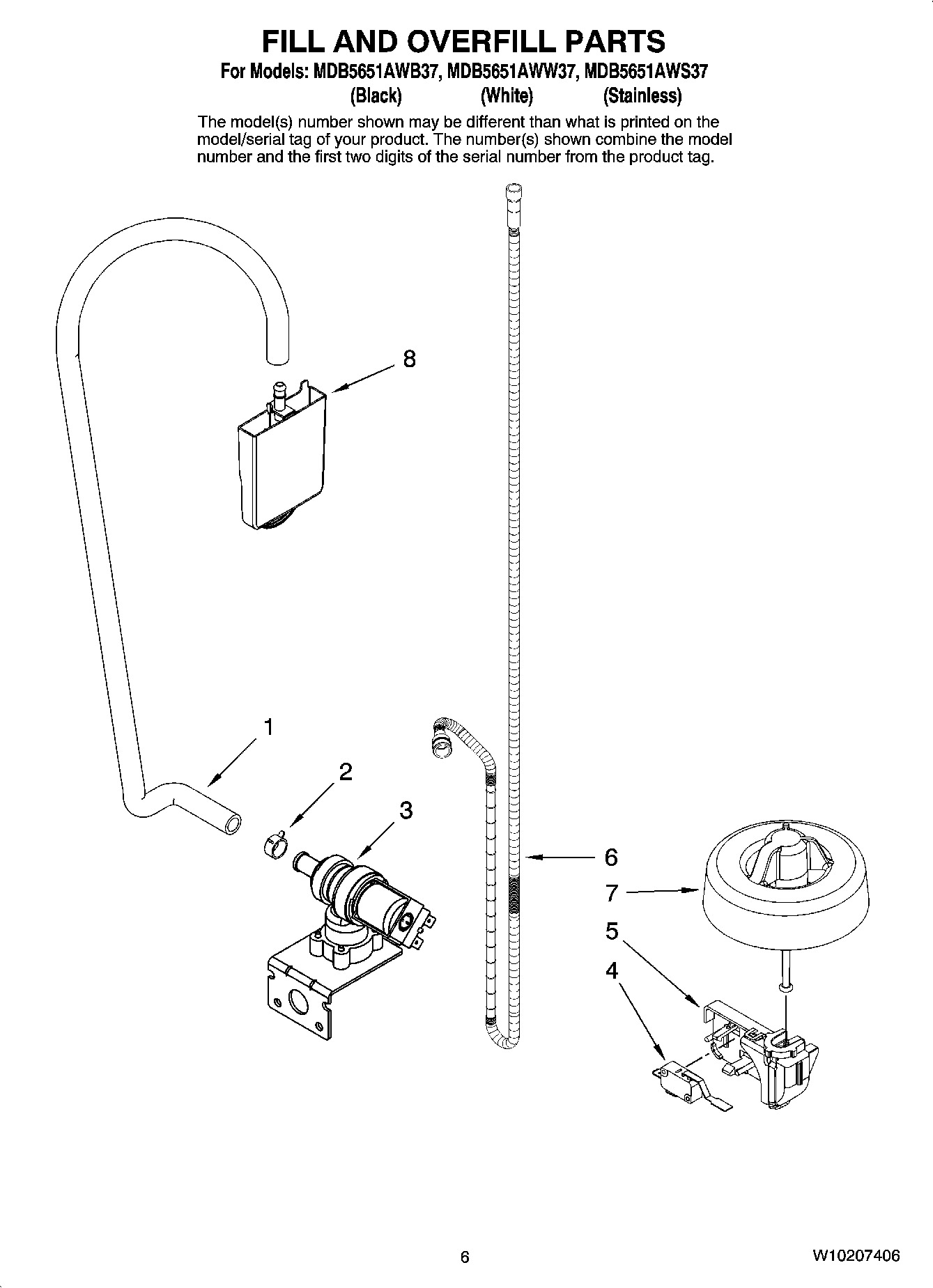 FILL AND OVERFILL PARTS

For Models: MDB5651AWB37, MDB5651AWW37, MDB5651AWS37
(Black) (White) (Stainless)

The model(s) number shown may be different than what is printed on the model/serial tag of your product. The number(s) shown combine the model number and the first two digits of the serial number from the product tag.

8

1

2

3

6

7

5

4

6

W10207406