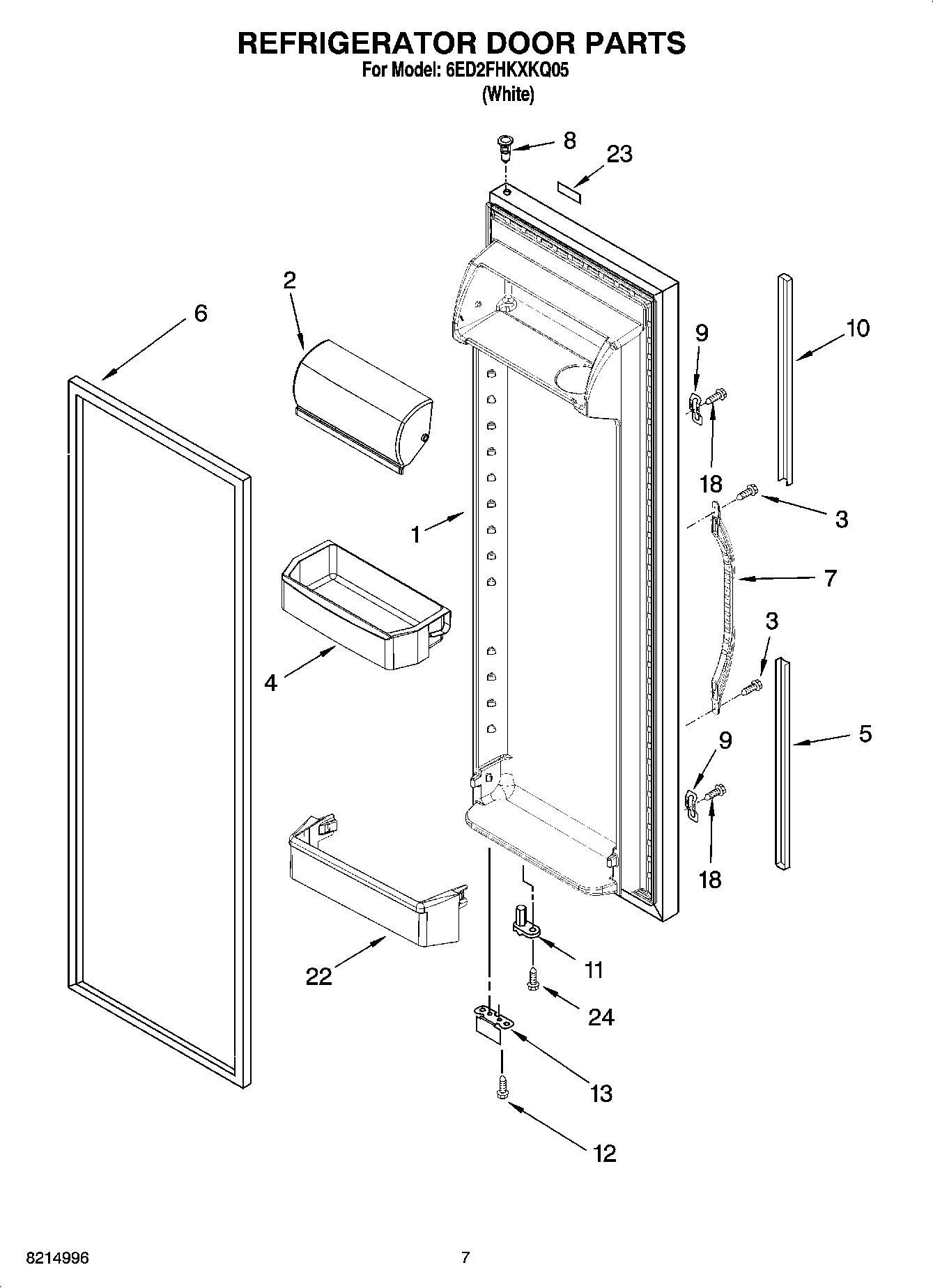 REFRIGERATOR DOOR PARTS
For Model: 6ED2FHKXKQ05
(White)

8
23
2
6
9
10
18
3
1
7
3
4
5
9
18
22
11
24
13
12

8214996
7