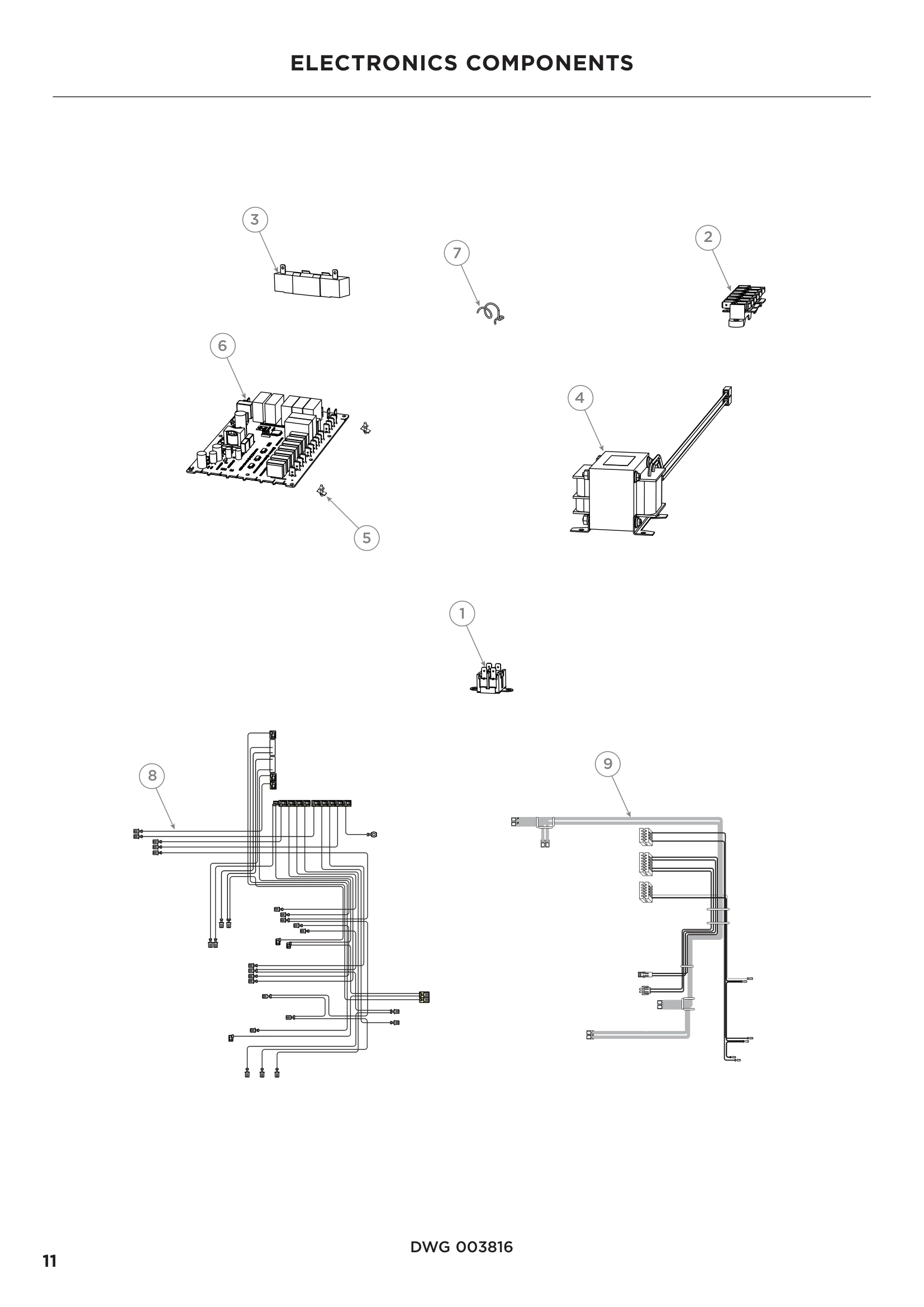 ELECTRONICS COMPONENTS

3

7

2

6

4

5

1

8

9

DWG 003816

11