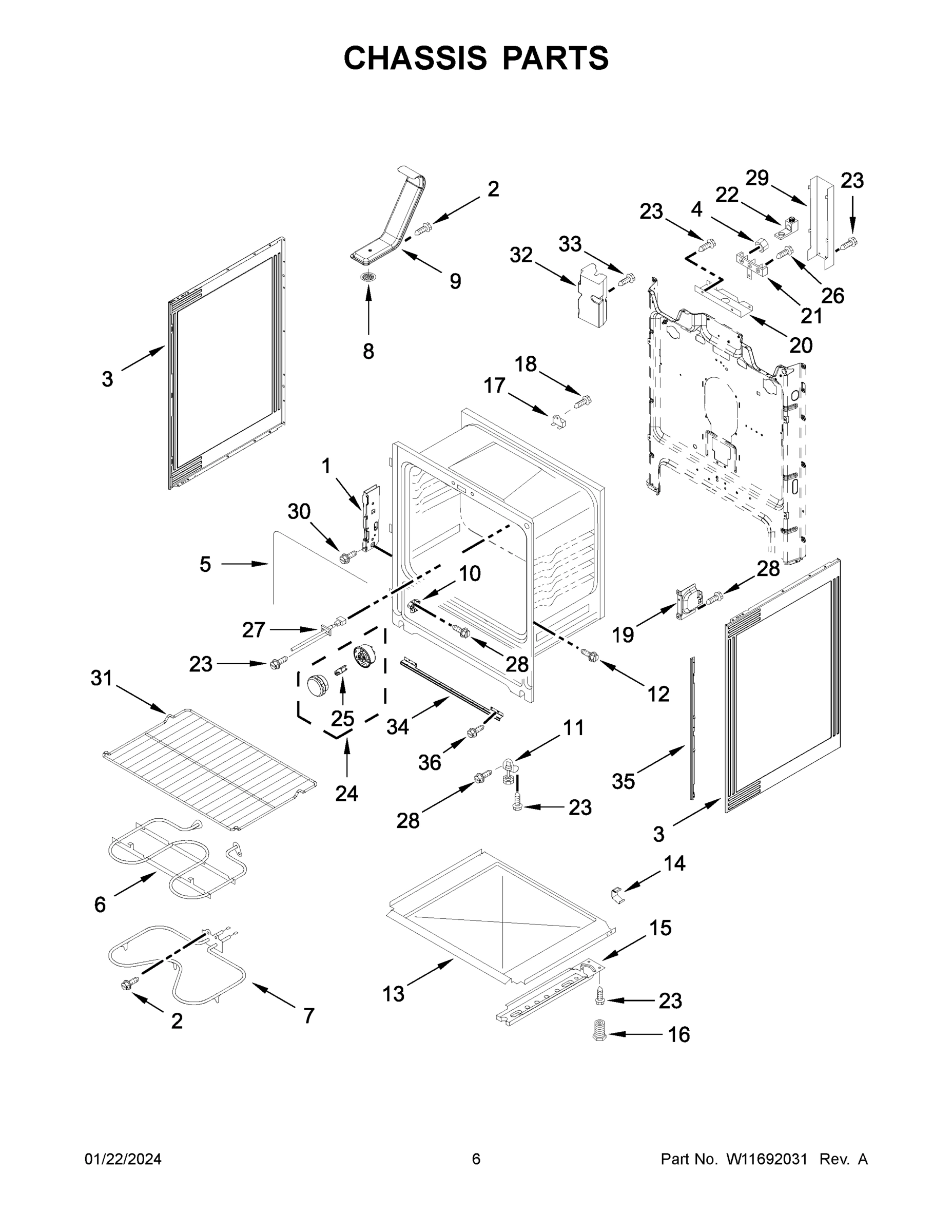 CHASSIS PARTS

2
29
23
22
23
4
33
32
9
26
21
8
20
3
18
17
1
30
5
10
28
27
19
23
28
12
31
25
34
11
36
24
35
28
23
3
14
6
15
13
23
2
7
16

01/22/2024
6
Part No. W11692031 Rev. A