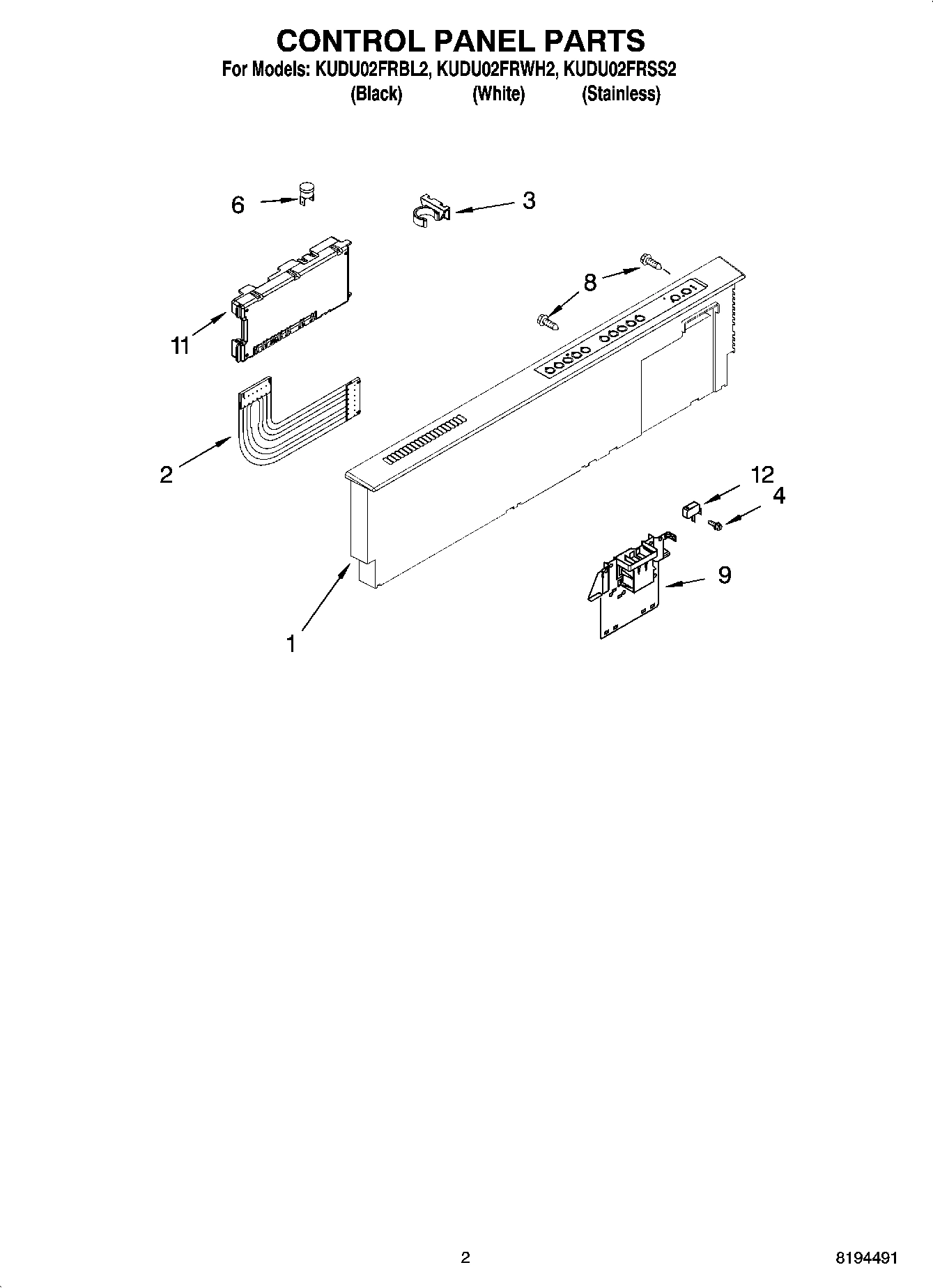 CONTROL PANEL PARTS
For Models: KUDU02FRBL2, KUDU02FRWH2, KUDU02FRSS2
(Black) (White) (Stainless)

6
3
8
11
2
12
4
9
1

2
8194491