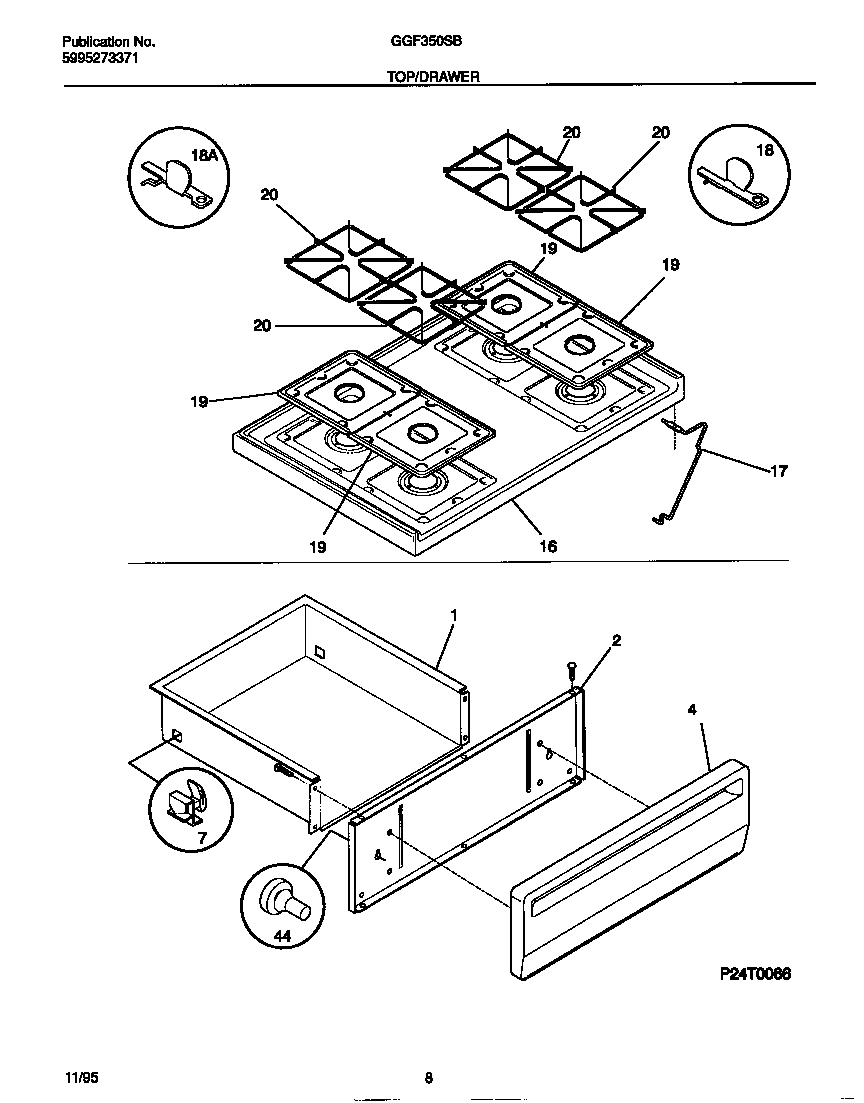 Publication No.
5995273371

GGF350SB

TOP/DRAWER

18A

20

20

18

20

19

19

20

19

17

19

16

1

2

4

7

44

P24T0066

11/95

8