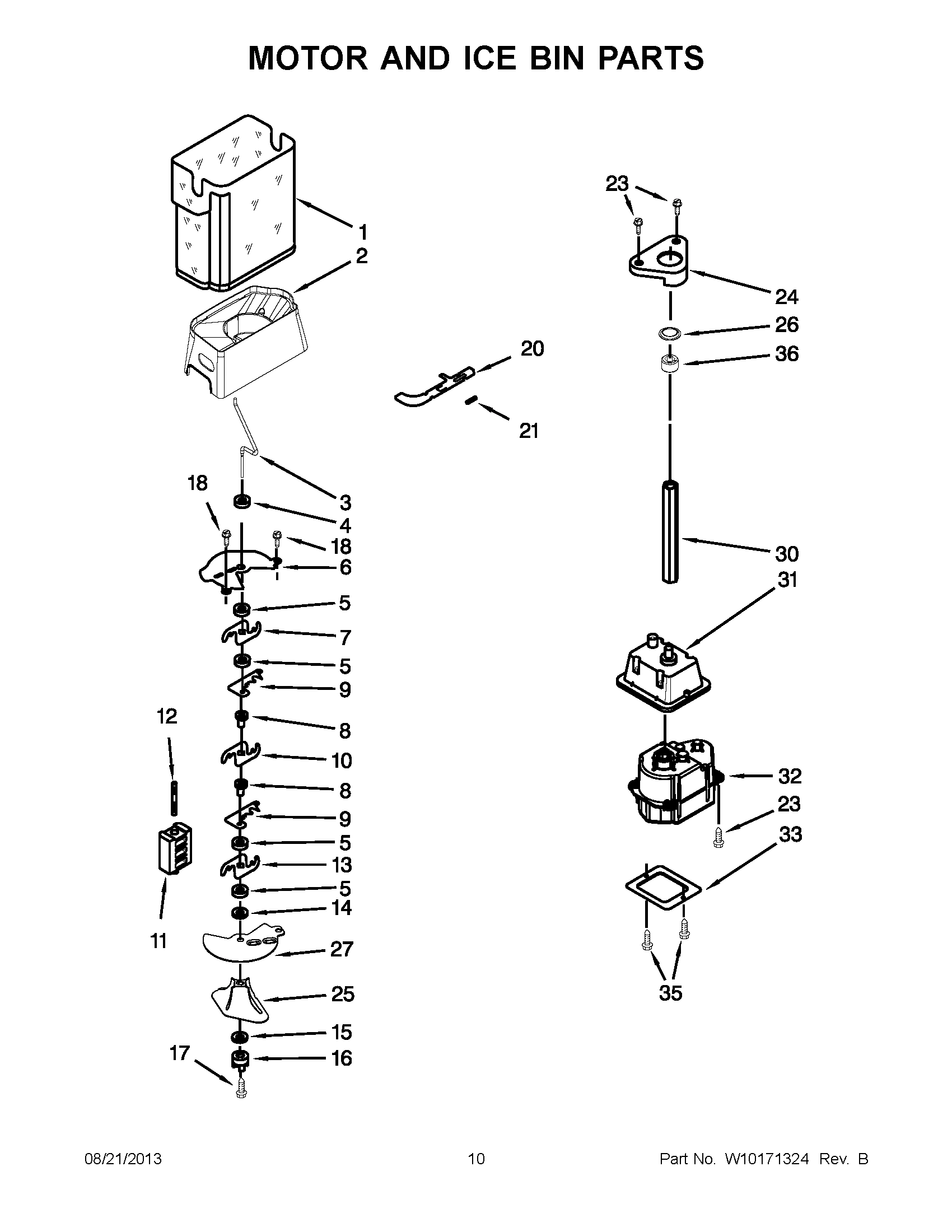 MOTOR AND ICE BIN PARTS

1
2
3
18
4
18
6
5
7
5
9
12
8
10
8
9
5
13
5
14
11
27
25
15
17
16

20
21

23
24
26
36
30
31
32
23
33
35

08/21/2013
10
Part No. W10171324 Rev. B