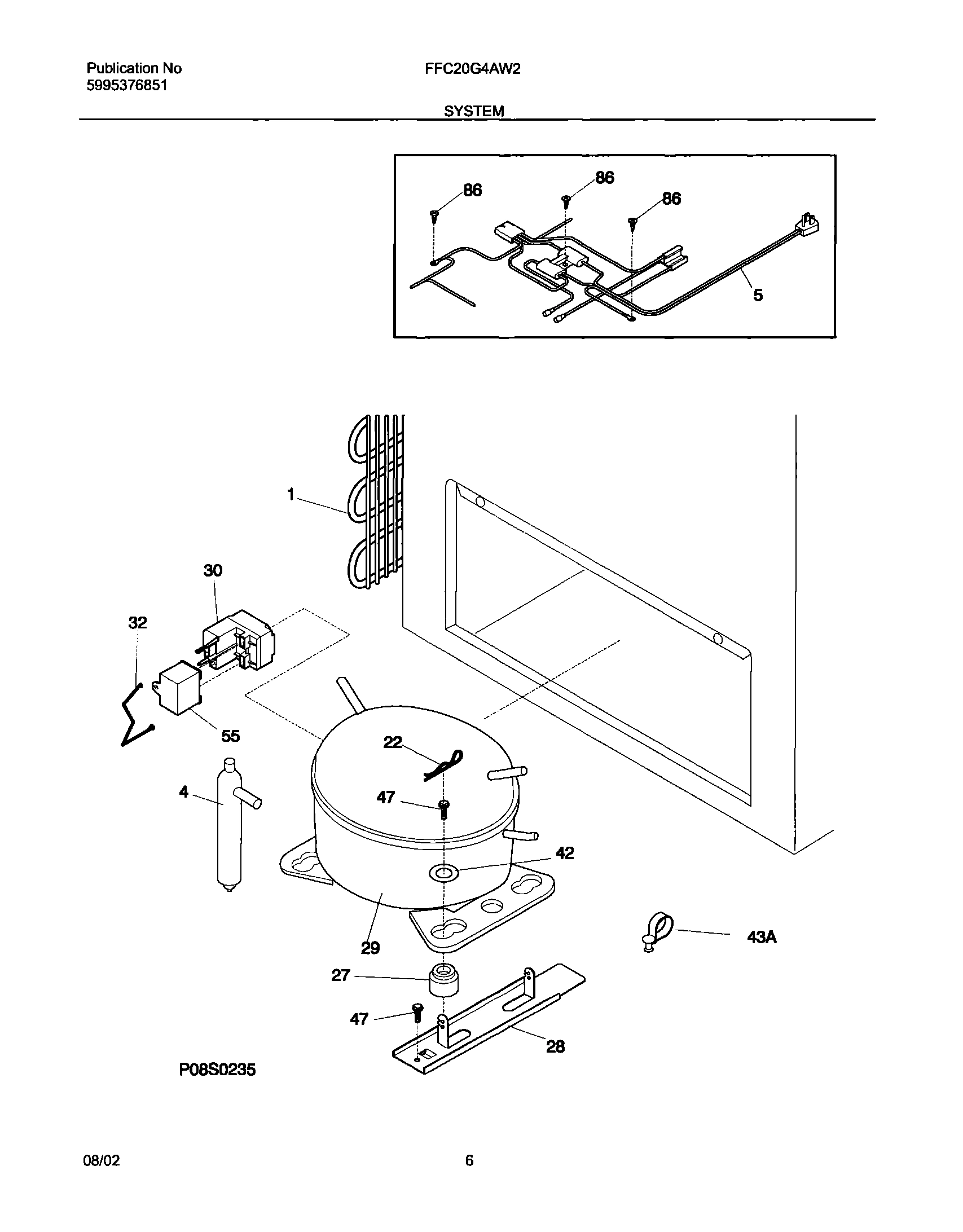 Publication No
5995376851

FFC20G4AW2

SYSTEM

86
86
86
5

1
30
32
55
22
4
47
42
29
43A
27
47
28
P08S0235

08/02

6