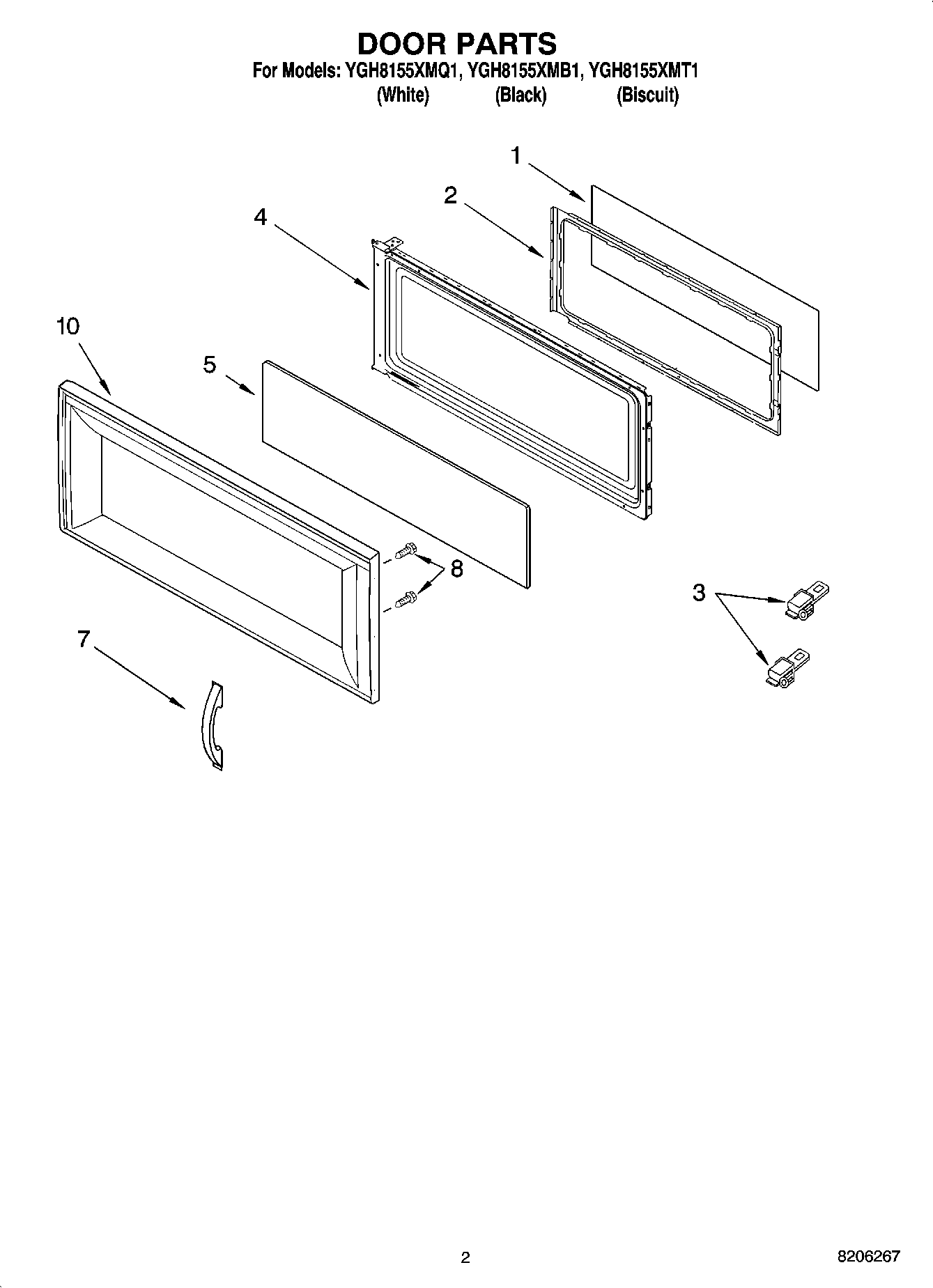 DOOR PARTS

For Models: YGH8155XMQ1, YGH8155XMB1, YGH8155XMT1
(White) (Black) (Biscuit)

1
2
4
10
5
8
3
7

2

8206267