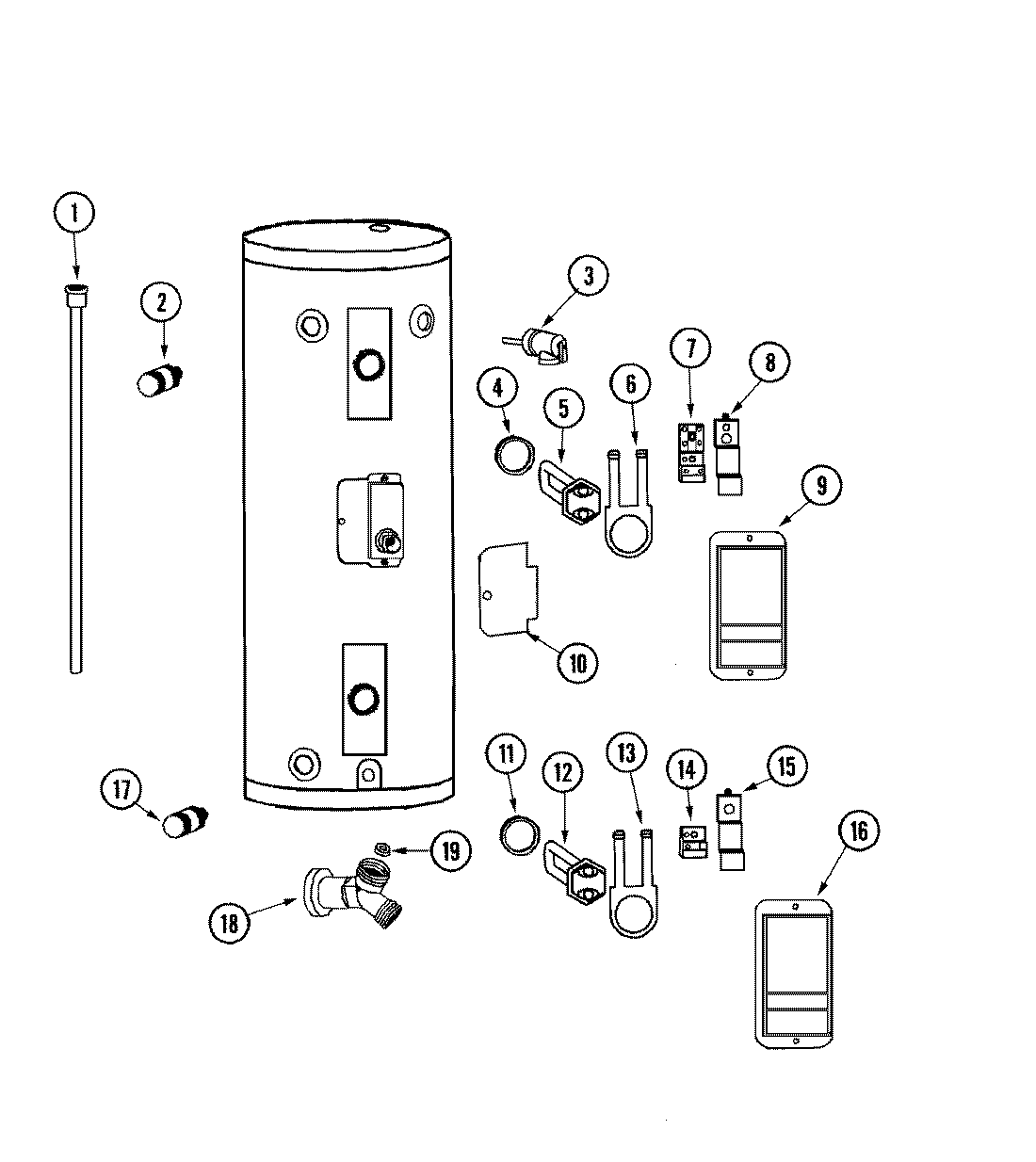 1
2
3
4
5
6
7
8
9
10
11
12
13
14
15
16
17
18
19