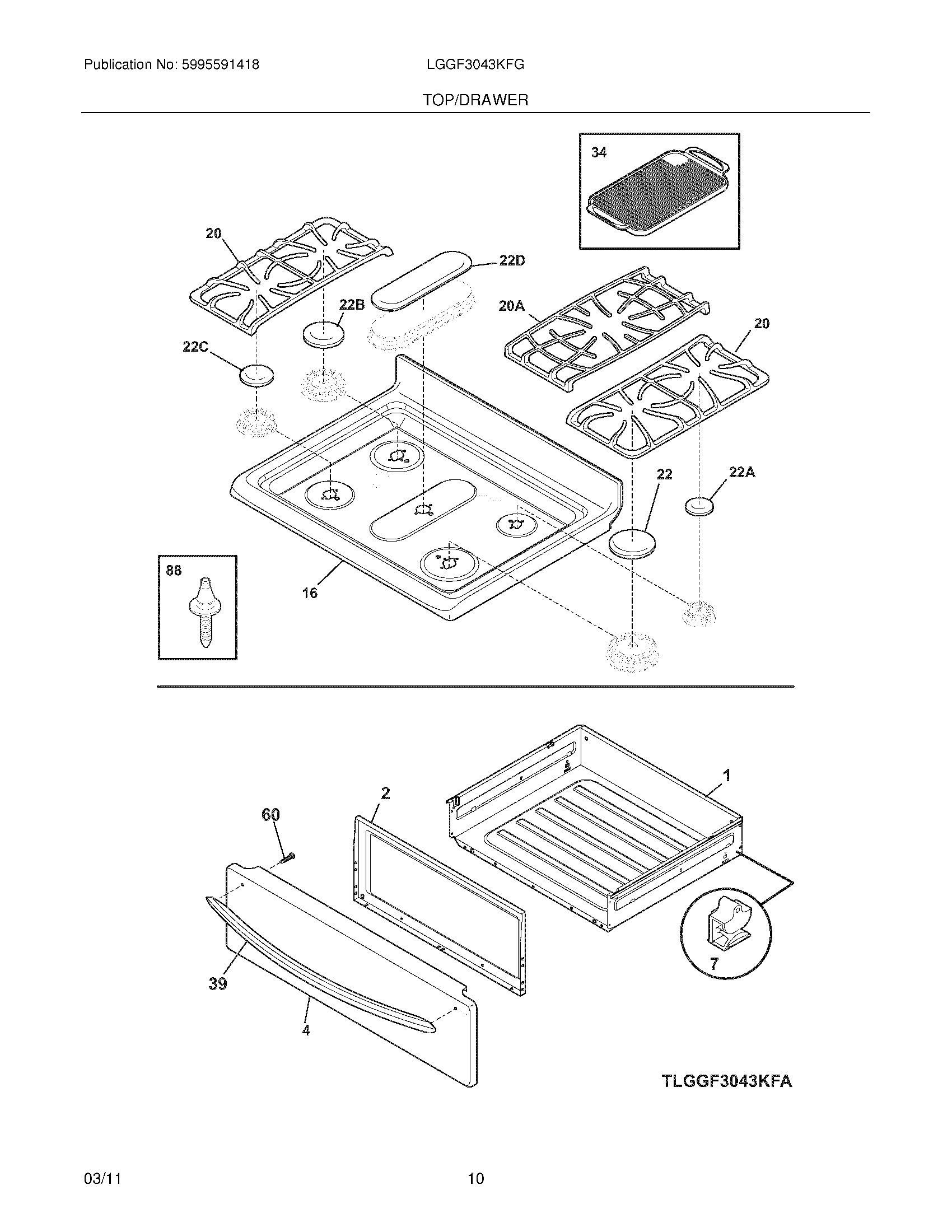 Publication No: 5995591418
LGGF3043KFG
TOP/DRAWER

34

20
22D
22B
20A
20
22C
22
22A
88
16

1
2
60
7
39
4

TLGGF3043KFA

03/11
10