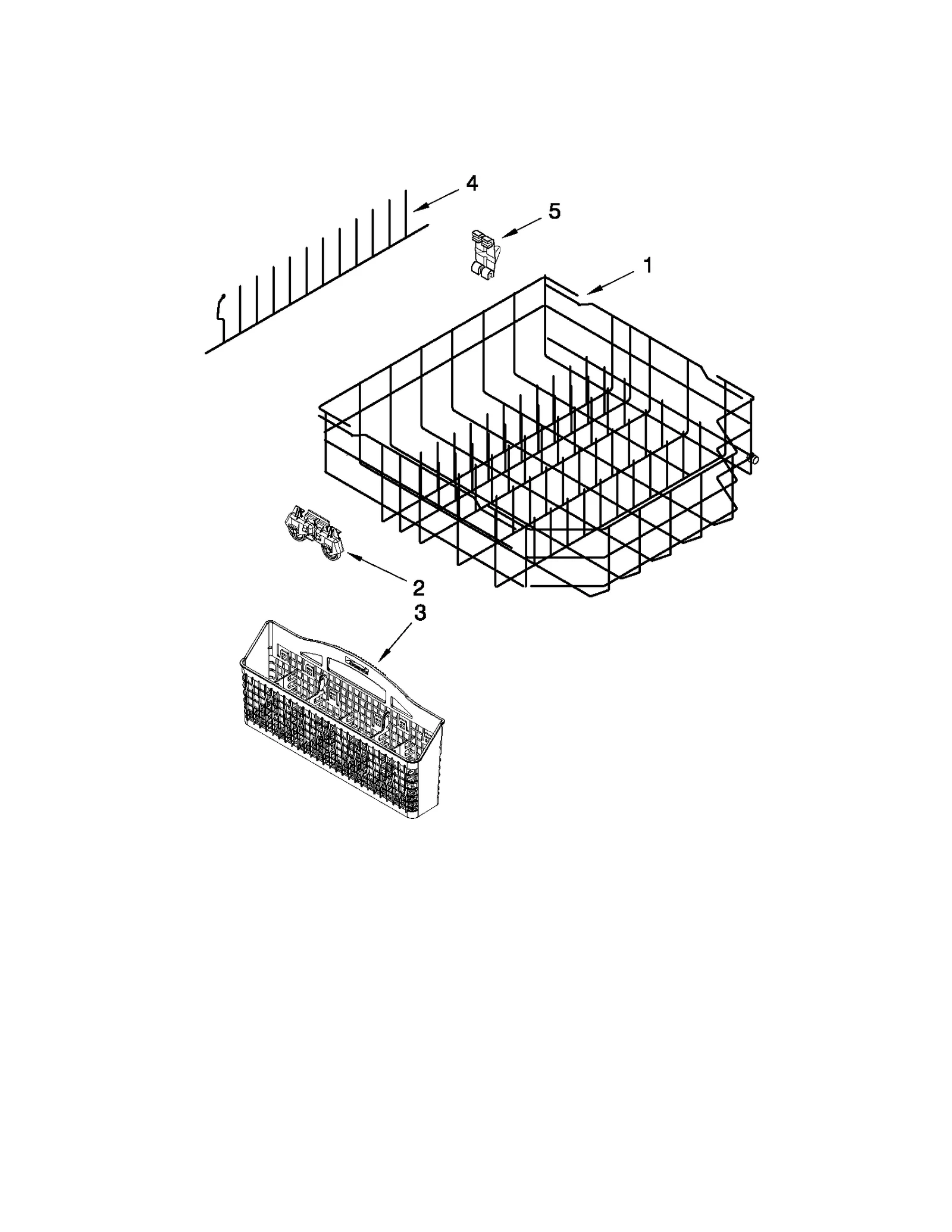 4

5

1

2

3