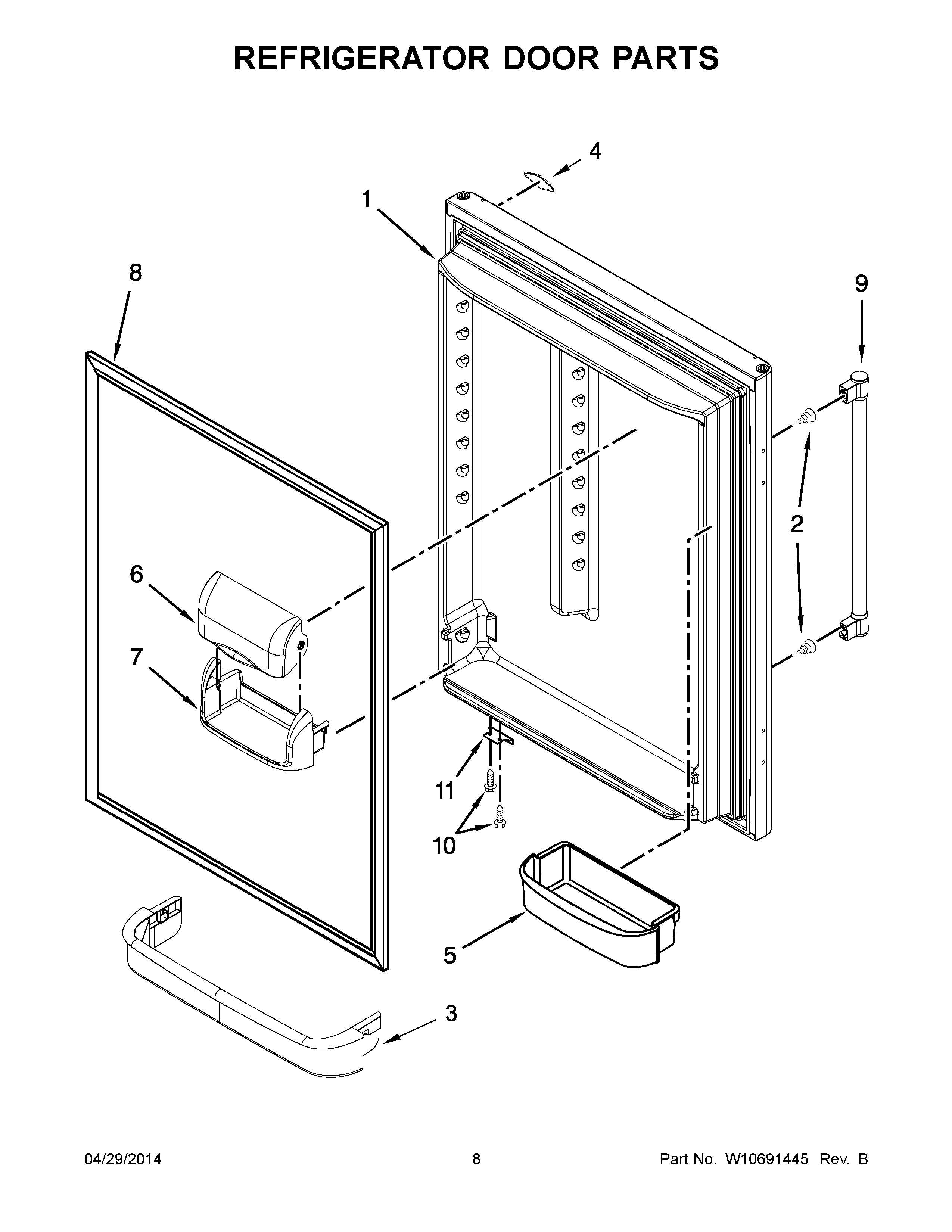 REFRIGERATOR DOOR PARTS

4
1
8
9
2
6
7
11
10
5
3

04/29/2014
8
Part No. W10691445 Rev. B