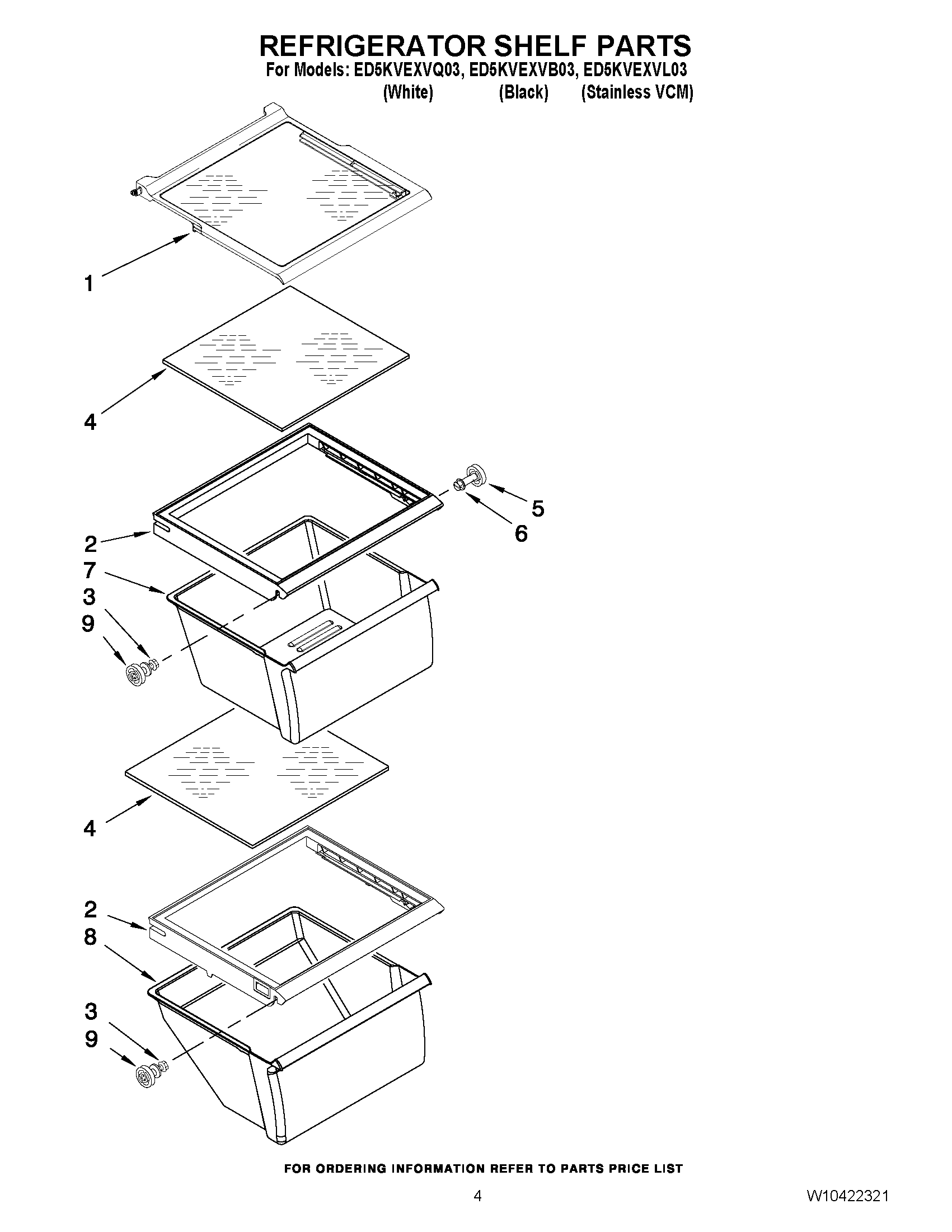 REFRIGERATOR SHELF PARTS
For Models: ED5KVEXVQ03, ED5KVEXVB03, ED5KVEXVL03
(White) (Black) (Stainless VCM)

1
4
5
6
2
7
3
9
4
2
8
3
9

FOR ORDERING INFORMATION REFER TO PARTS PRICE LIST

4

W10422321