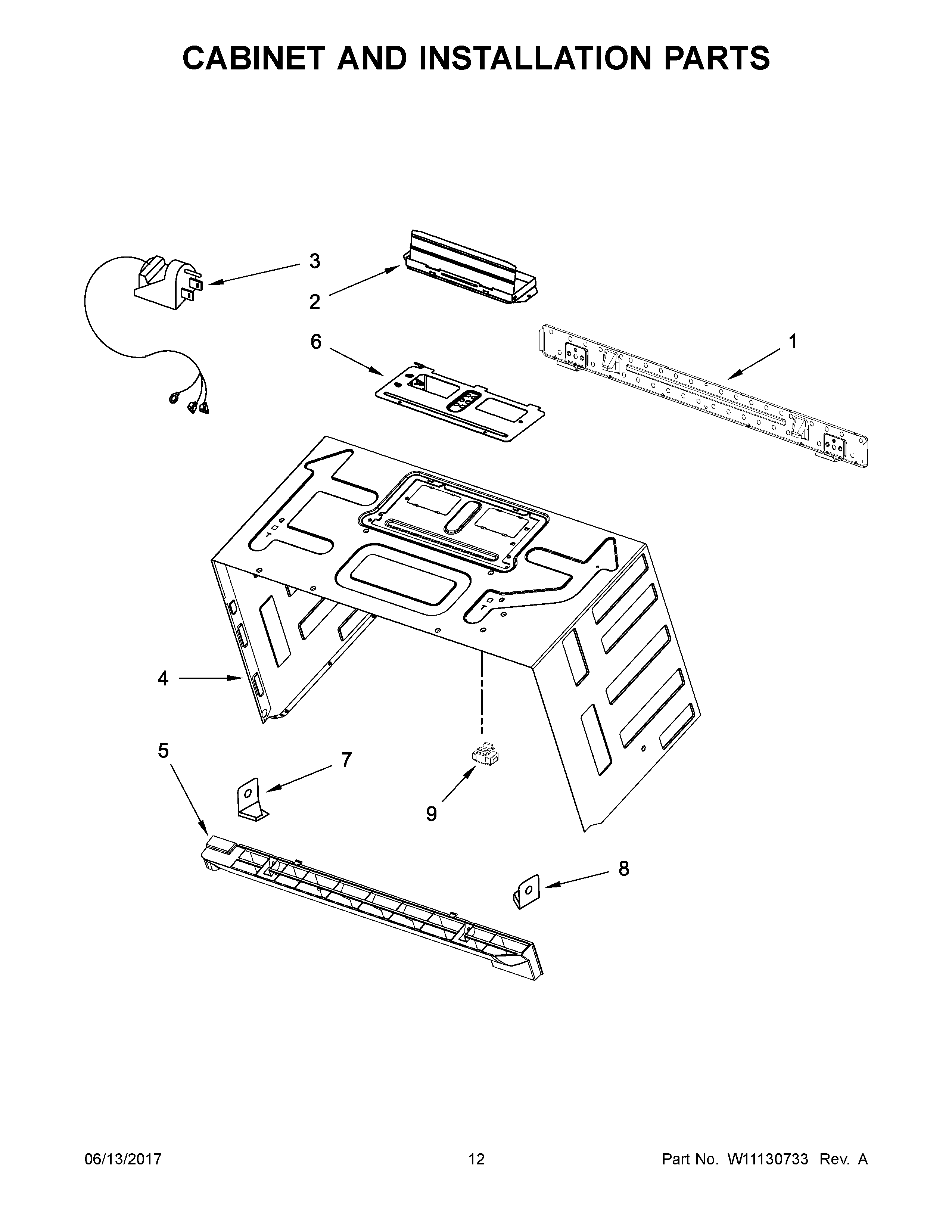 CABINET AND INSTALLATION PARTS

3

2

6

1

4

5

7

9

8

06/13/2017

12

Part No. W11130733 Rev. A