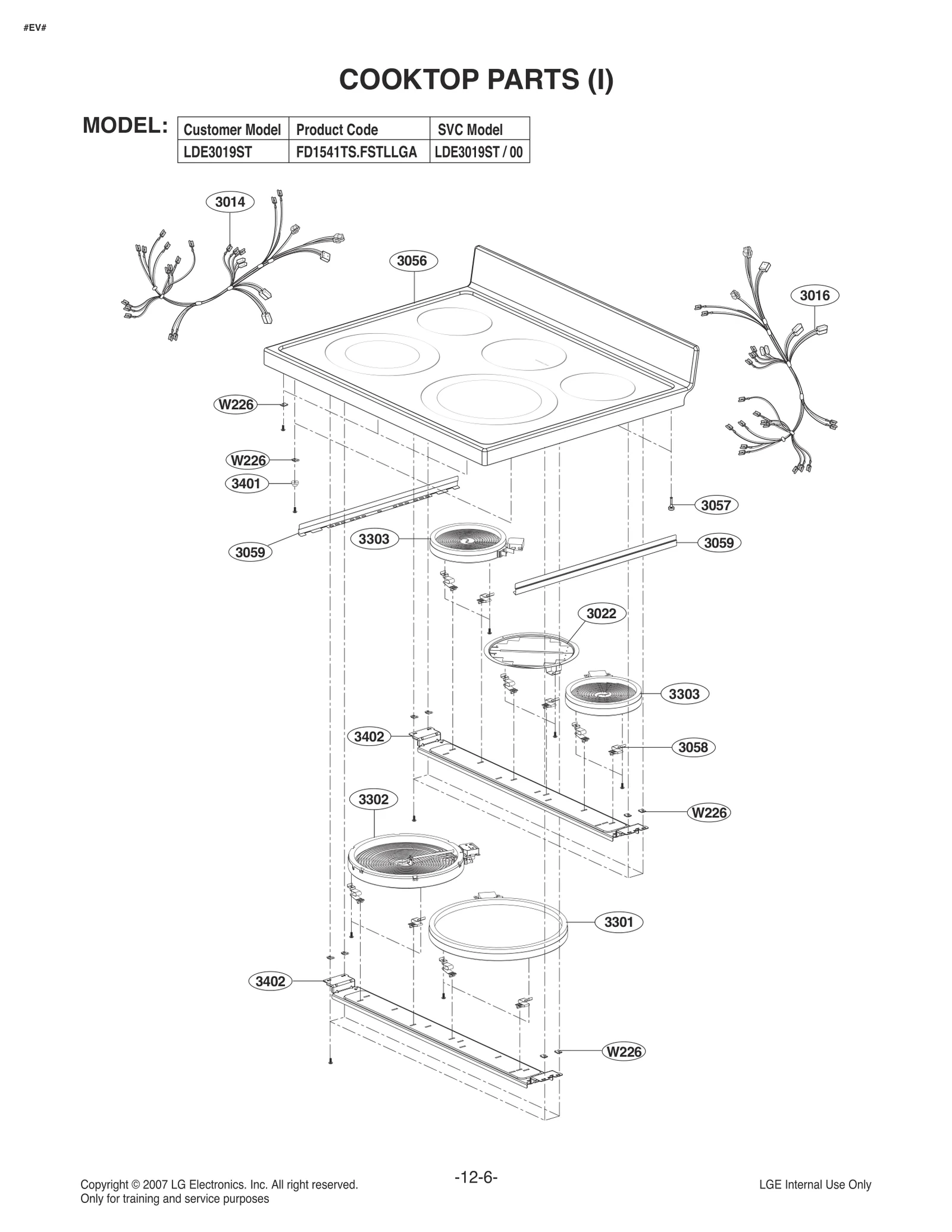 #EV#

COOKTOP PARTS (I)

MODEL:

| Customer Model | Product Code | SVC Model |
|---|---|---|
| LDE3019ST | FD1541TS.FSTLLGA | LDE3019ST / 00 |

3014
3056
3016
W226
W226
3401
3057
3059
3303
3059
3022
3303
3402
3058
3302
W226
3301
3402
W226

Copyright © 2007 LG Electronics. Inc. All right reserved.
Only for training and service purposes

-12-6-

LGE Internal Use Only