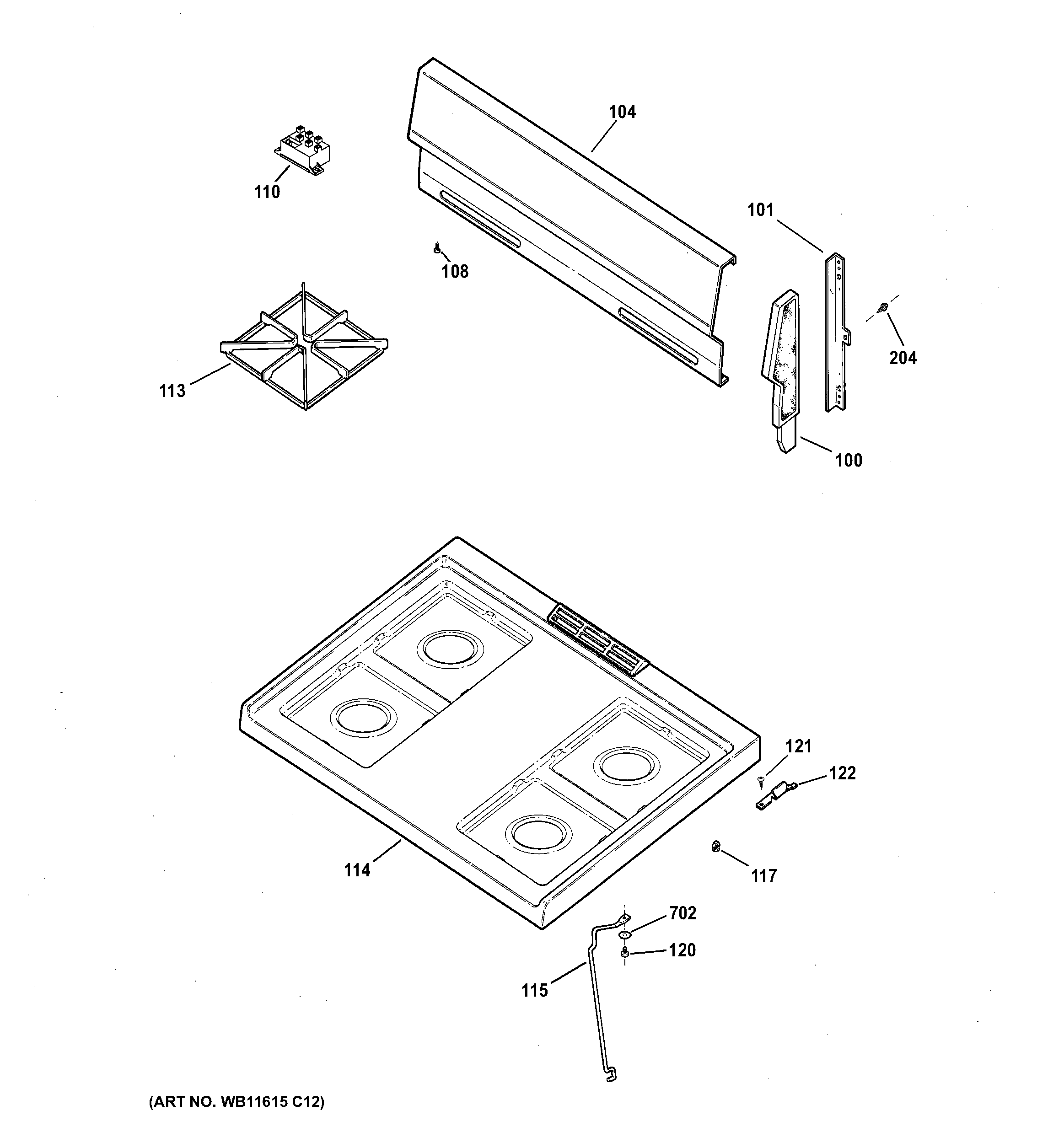 104
110
101
108
204
113
100
121
122
114
117
702
120
115
(ART NO. WB11615 C12)