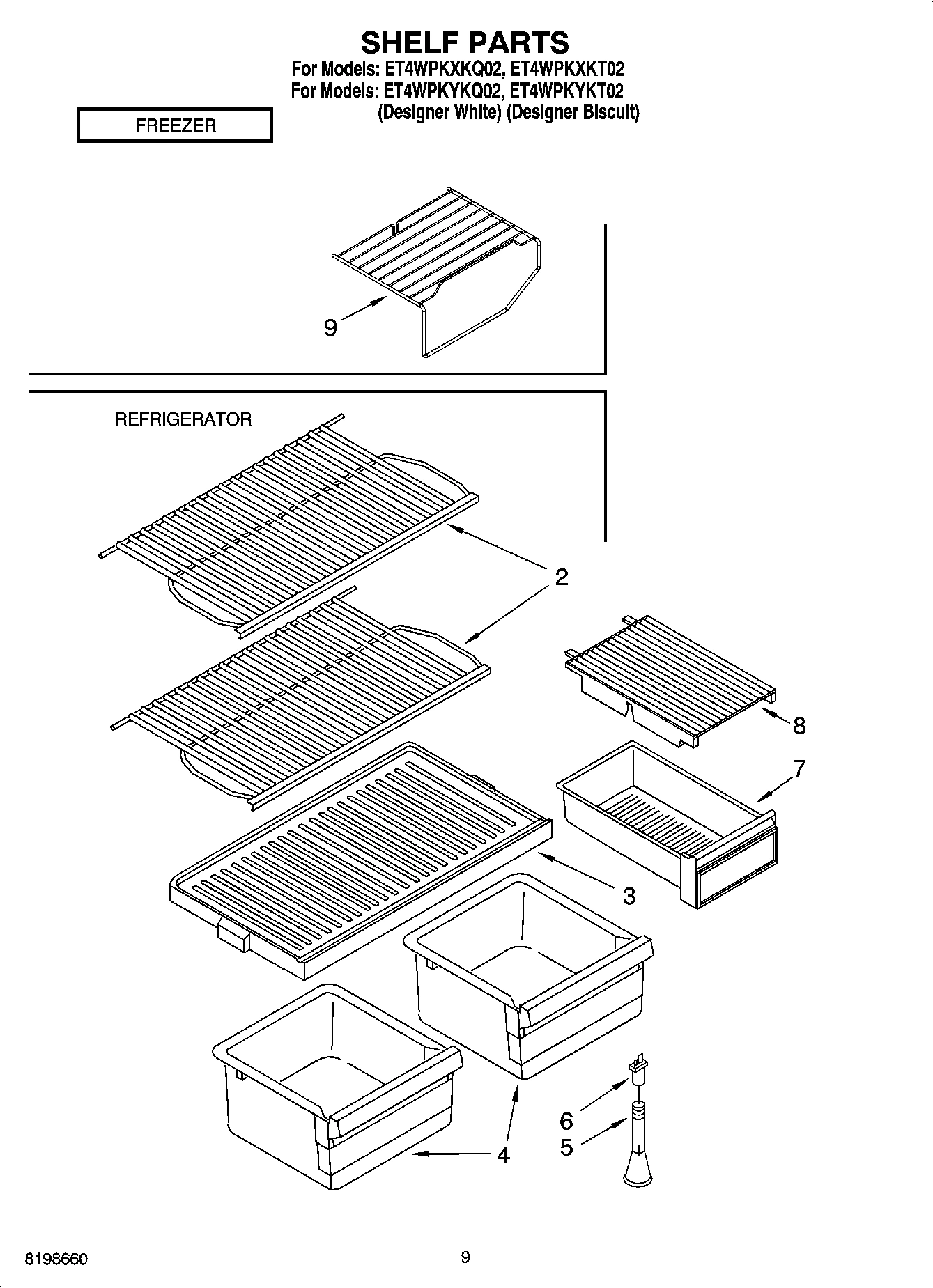 SHELF PARTS
For Models: ET4WPKXKQ02, ET4WPKXKT02
For Models: ET4WPKYKQ02, ET4WPKYKT02
(Designer White) (Designer Biscuit)

FREEZER

9

REFRIGERATOR

2

8

7

3

6

5

4

8198660

9