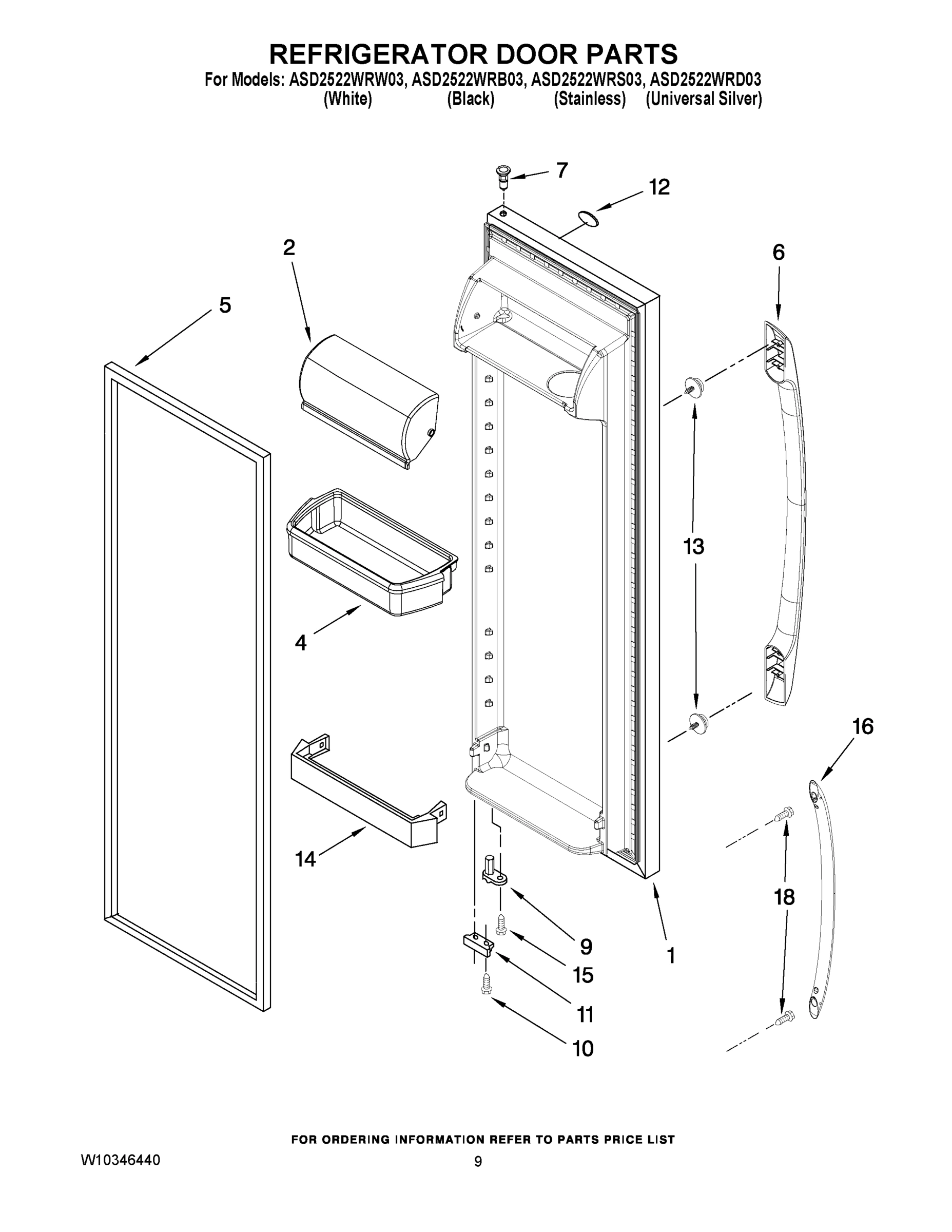 REFRIGERATOR DOOR PARTS
For Models: ASD2522WRW03, ASD2522WRB03, ASD2522WRS03, ASD2522WRD03
(White) (Black) (Stainless) (Universal Silver)

7
12
2
6
5
13
4
16
14
18
9
1
15
11
10

FOR ORDERING INFORMATION REFER TO PARTS PRICE LIST
W10346440
9