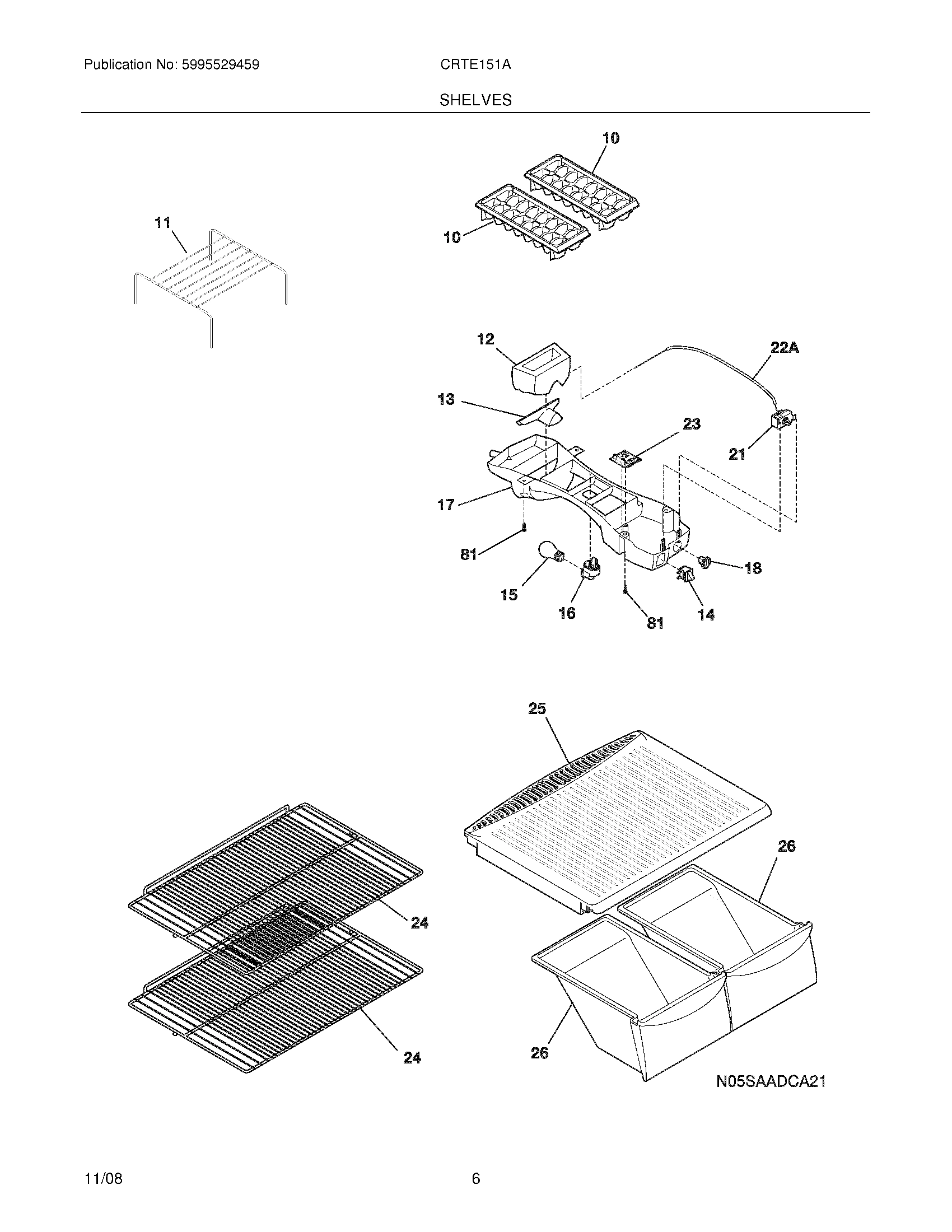 Publication No: 5995529459

CRTE151A

SHELVES

10

11

10

12

22A

13

23

21

17

81

18

15

16

81

14

25

26

24

24

26

N05SAADCA21

11/08

6