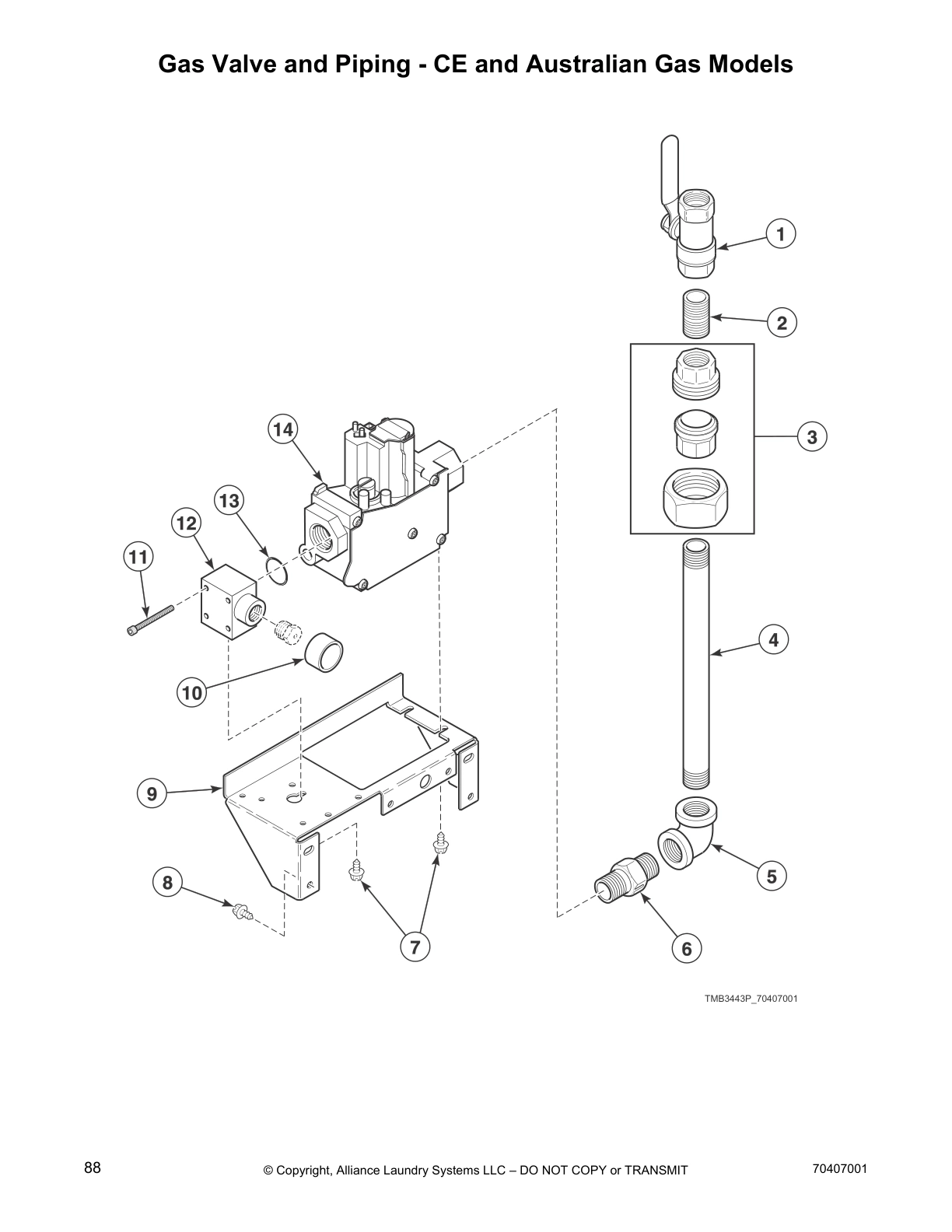 Gas Valve and Piping - CE and Australian Gas Models

1

2

3

14

13

12

11

4

10

9

5

8

7

6

TMB3443P_70407001

88

© Copyright, Alliance Laundry Systems LLC – DO NOT COPY or TRANSMIT

70407001