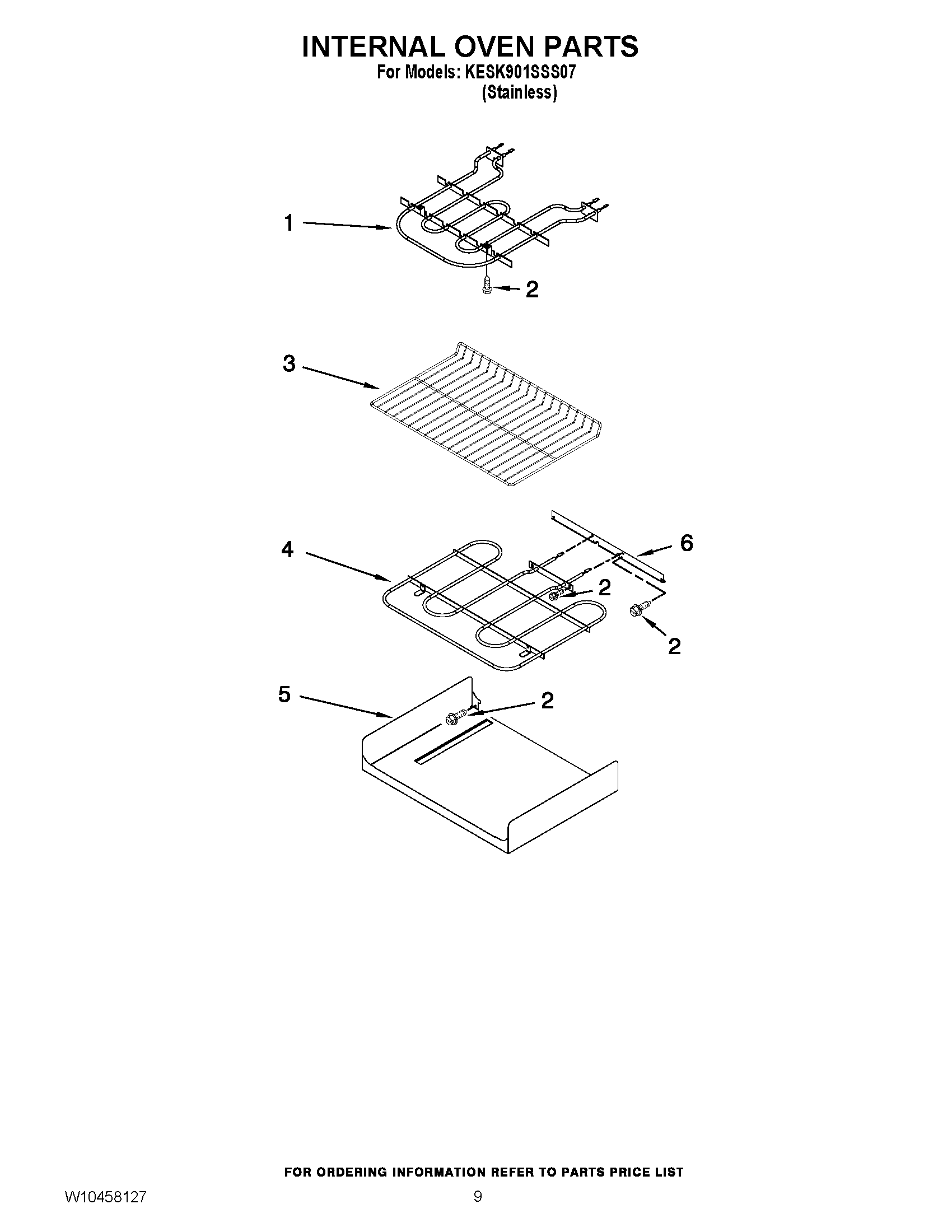 INTERNAL OVEN PARTS
For Models: KESK901SSS07
(Stainless)

1

2

3

4

6

2

2

5

2

FOR ORDERING INFORMATION REFER TO PARTS PRICE LIST

W10458127

9