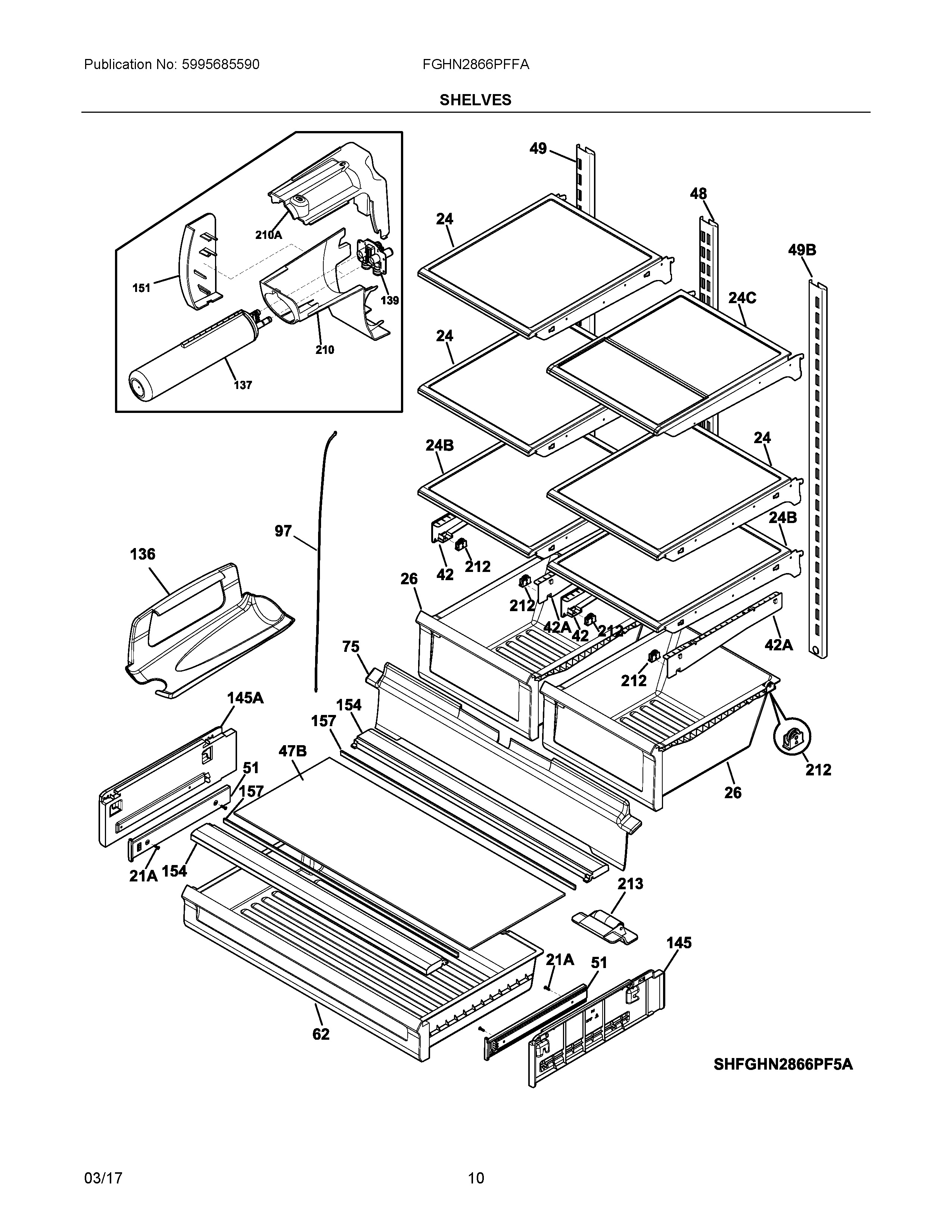 Publication No: 5995685590

FGHN2866PFFA

SHELVES

210A
151
139
210
137
49
48
24
49B
24C
24
24B
24
24B
97
136
42
212
26
212
42A
42
212
42A
75
212
145A
154
157
47B
51
157
212
26
21A
154
213
145
21A
51
62

SHFGHN2866PF5A

03/17

10