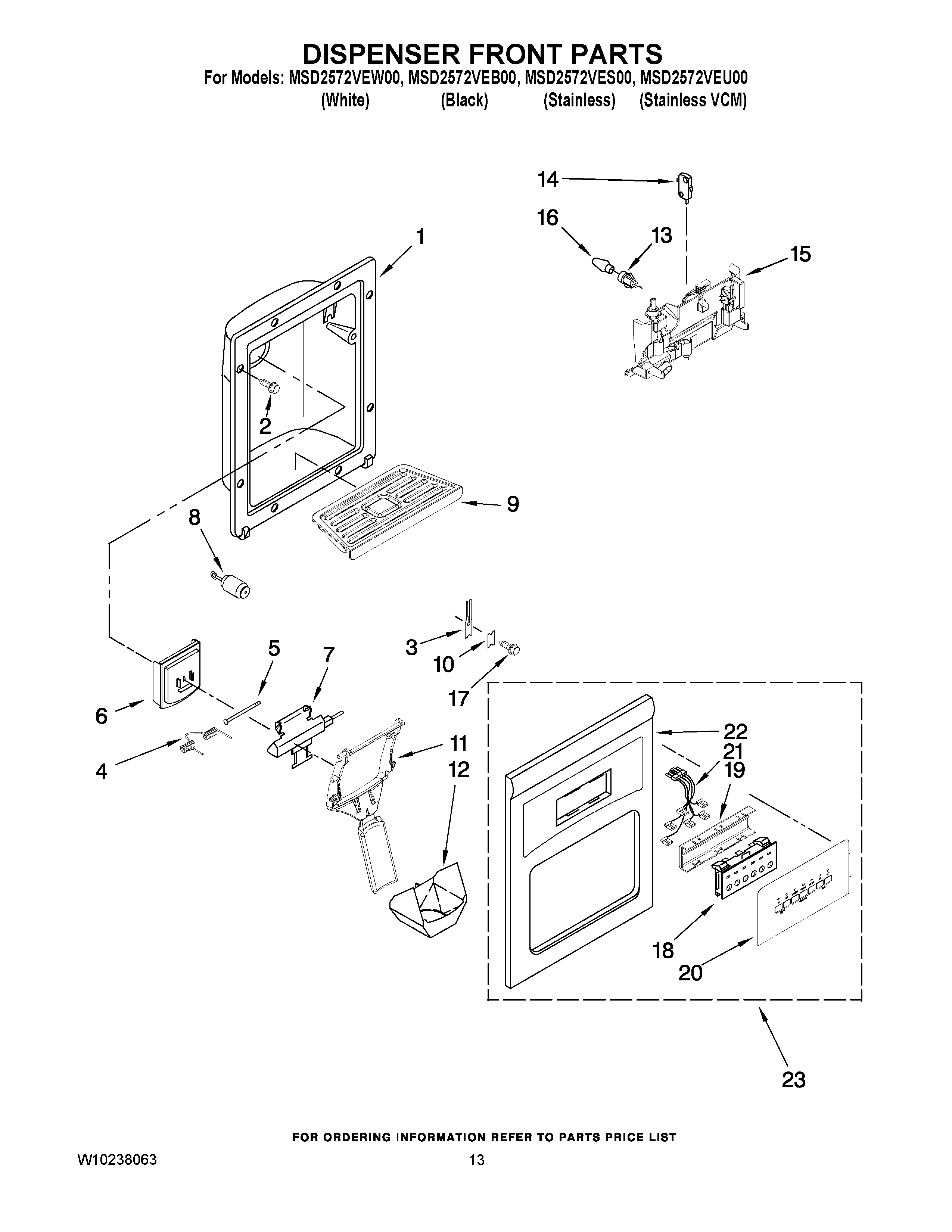 DISPENSER FRONT PARTS

For Models: MSD2572VEW00, MSD2572VEB00, MSD2572VES00, MSD2572VEU00
(White) (Black) (Stainless) (Stainless VCM)

14
16
13
15
1
2
9
8
3
10
17
5
7
6
4
11
12
22
21
19
18
20
23

FOR ORDERING INFORMATION REFER TO PARTS PRICE LIST

W10238063

13