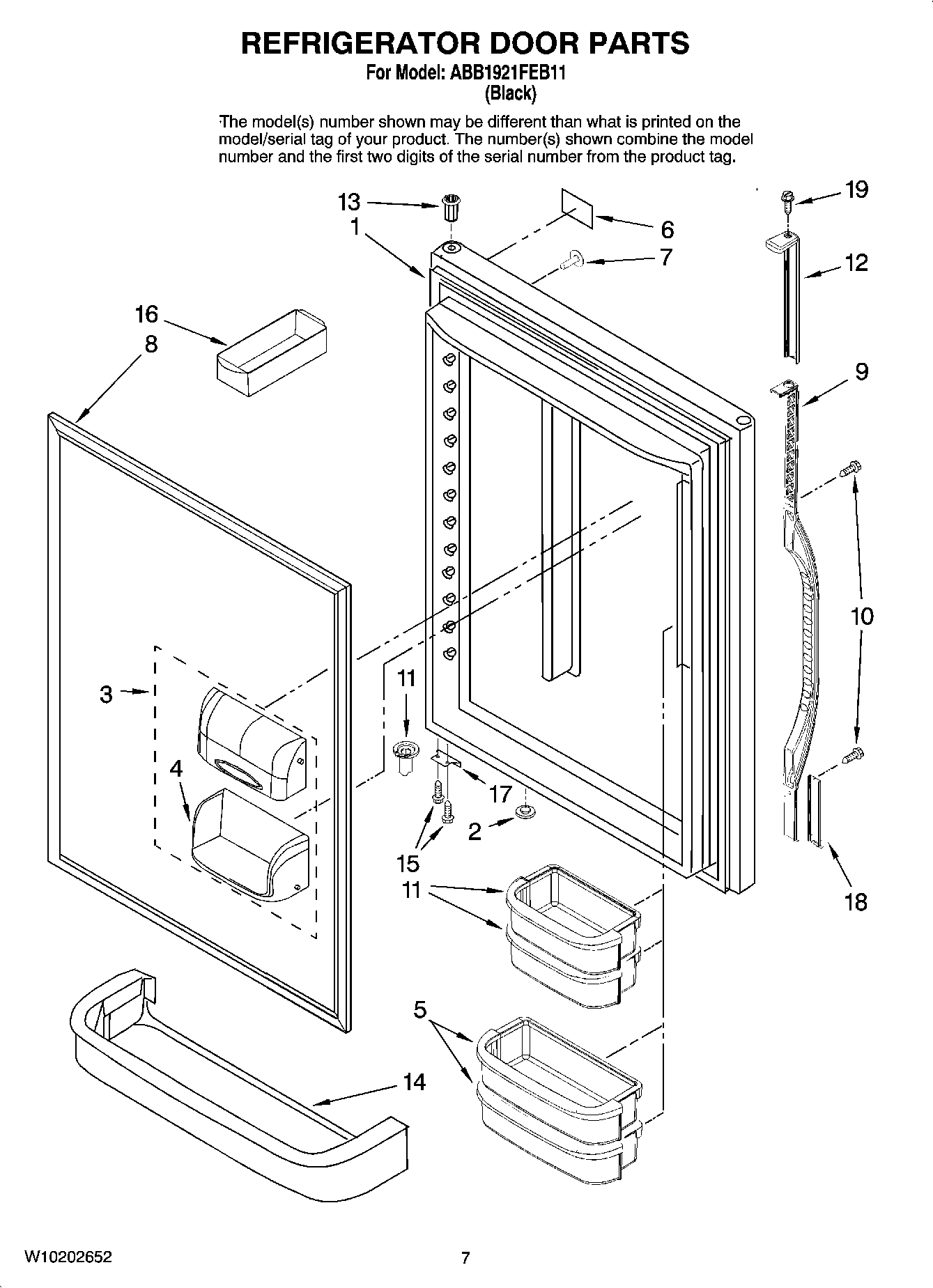 REFRIGERATOR DOOR PARTS
For Model: ABB1921FEB11
(Black)

The model(s) number shown may be different than what is printed on the model/serial tag of your product. The number(s) shown combine the model number and the first two digits of the serial number from the product tag.

13
1
6
7
19
12
16
8
9
10
3
11
4
17
2
15
11
18
5
14

W10202652
7