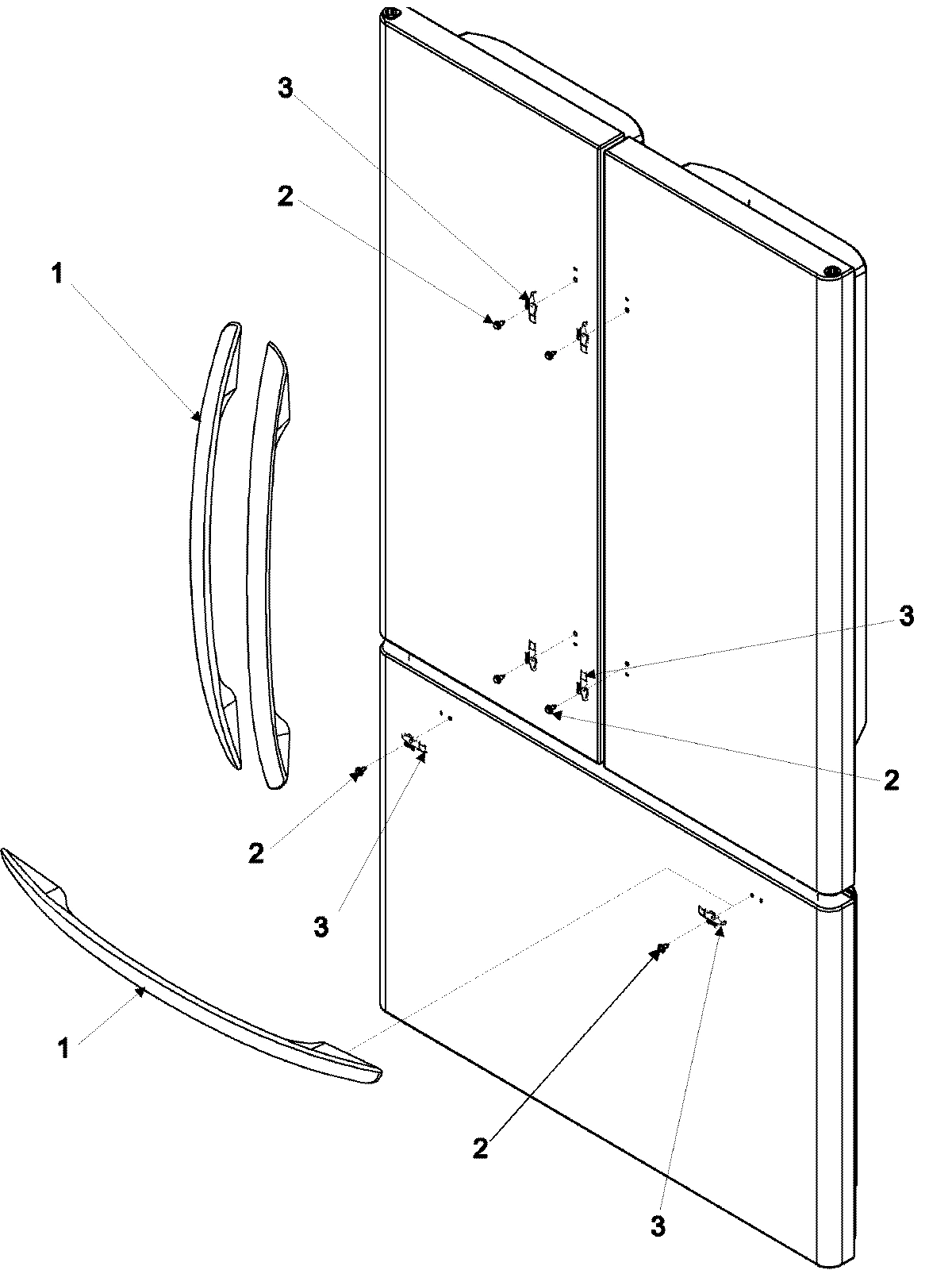 3
2
1
3
2
2
3
1
2
3