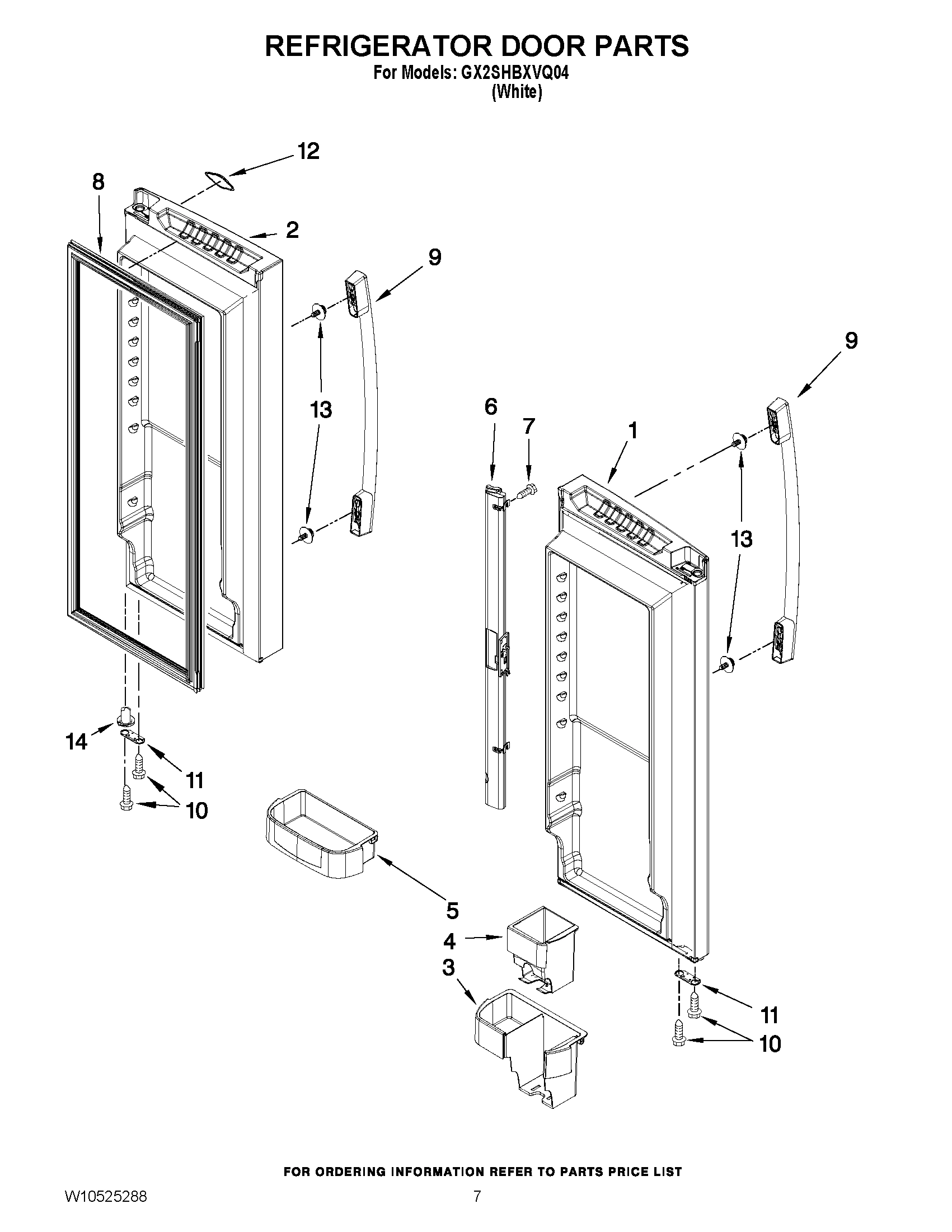 REFRIGERATOR DOOR PARTS
For Models: GX2SHBXVQ04
(White)

12
8
2
9
13
9
6
7
1
13
14
11
10
5
4
3
11
10

FOR ORDERING INFORMATION REFER TO PARTS PRICE LIST

W10525288

7