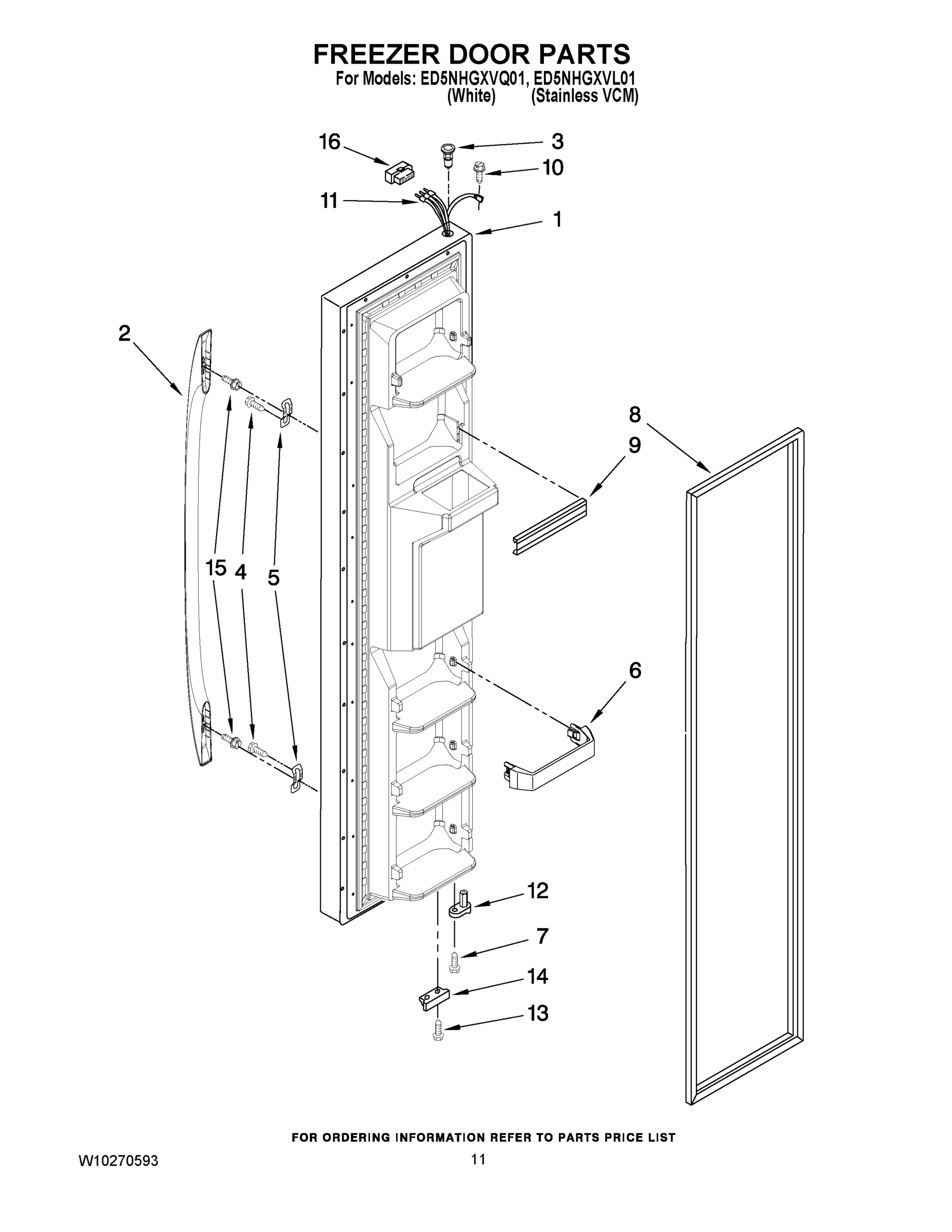 FREEZER DOOR PARTS
For Models: ED5NHGXVQ01, ED5NHGXVL01
(White) (Stainless VCM)

16
3
10
11
1
2
8
9
15
4
5
6
12
7
14
13

FOR ORDERING INFORMATION REFER TO PARTS PRICE LIST

W10270593
11