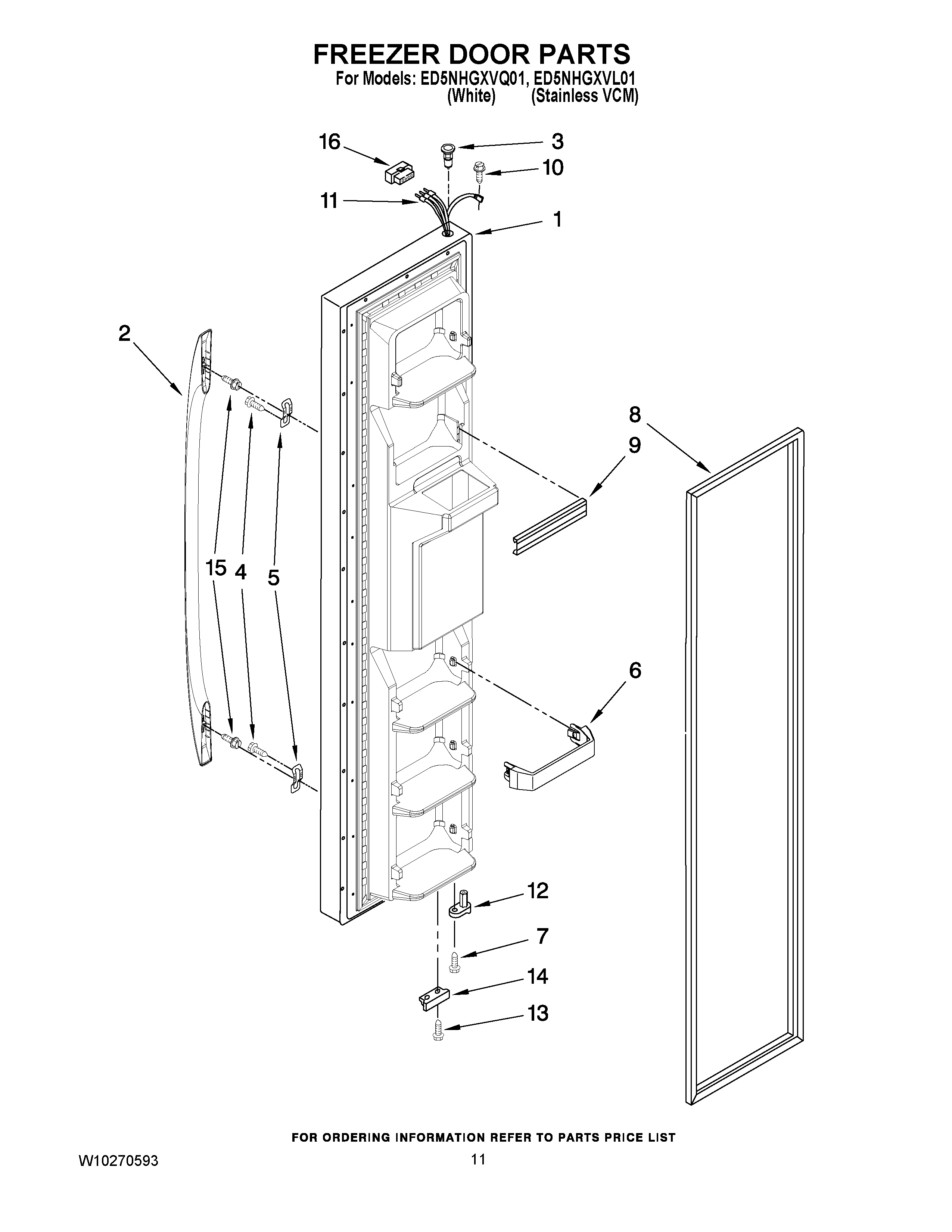 FREEZER DOOR PARTS

For Models: ED5NHGXVQ01, ED5NHGXVL01
(White) (Stainless VCM)

16
3
10
11
1
2
8
9
15
4
5
6
12
7
14
13

FOR ORDERING INFORMATION REFER TO PARTS PRICE LIST

W10270593

11