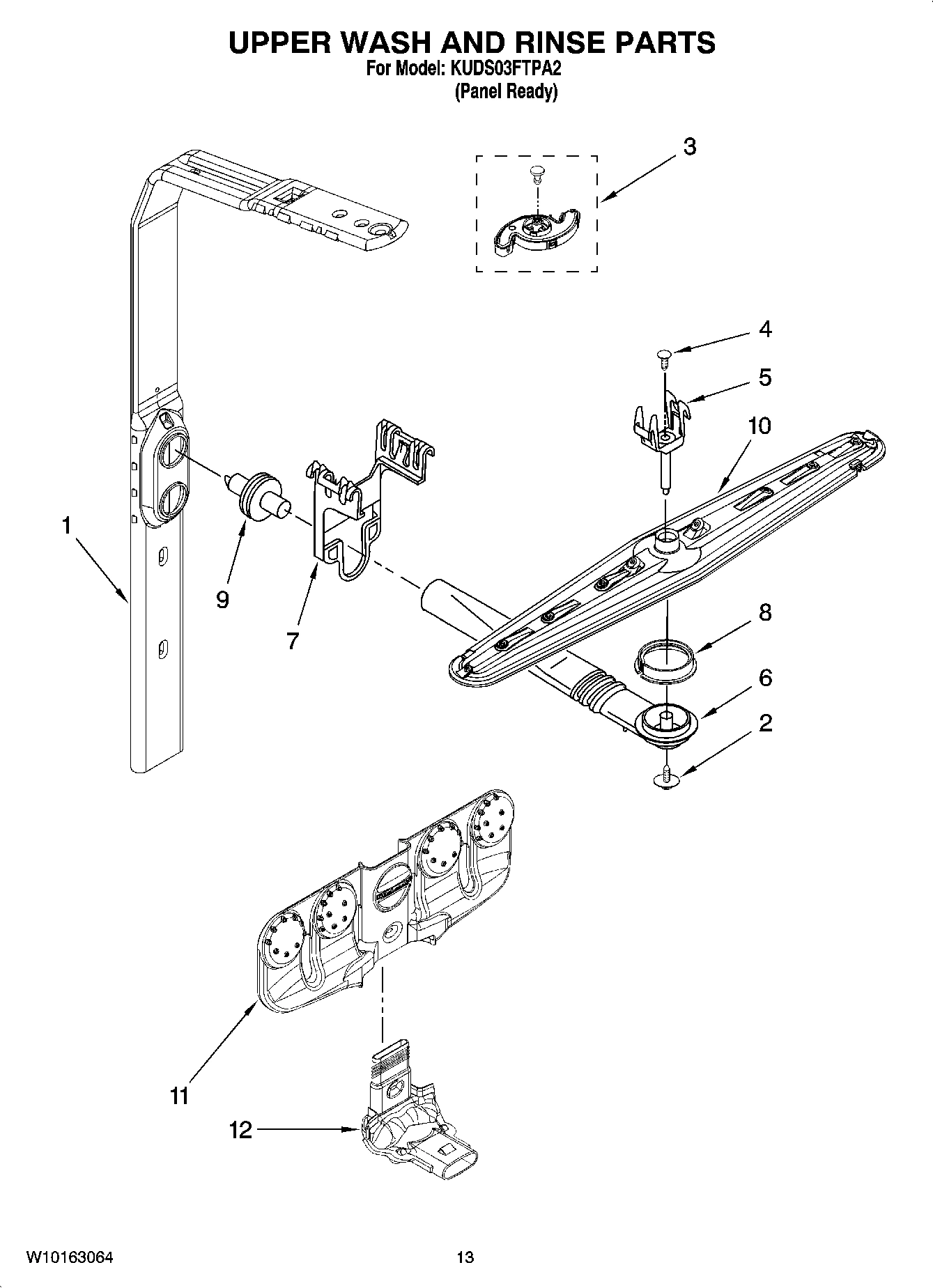 UPPER WASH AND RINSE PARTS
For Model: KUDS03FTPA2
(Panel Ready)

3

4

5

10

1

9

7

8

6

2

11

12

W10163064

13