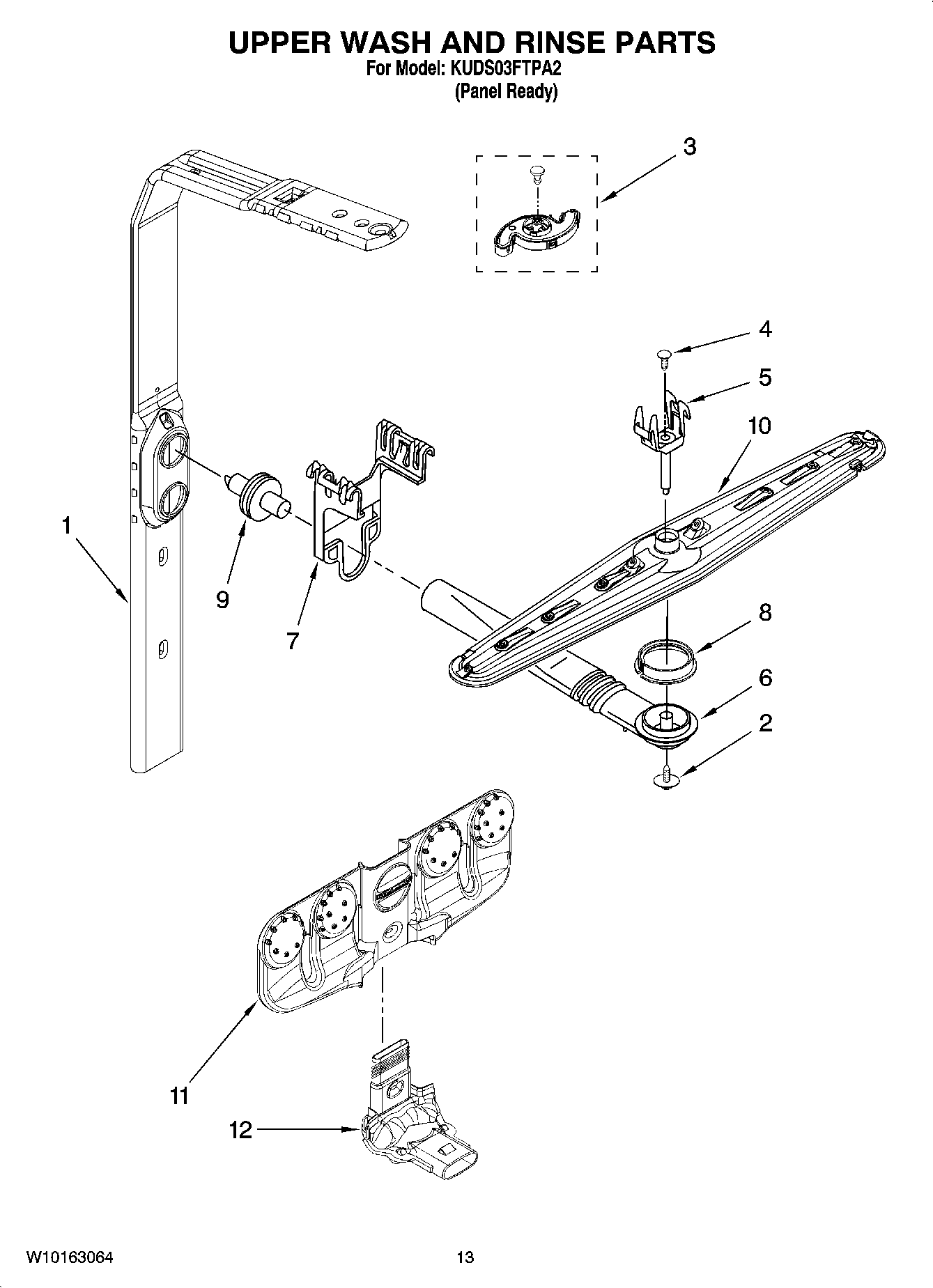 UPPER WASH AND RINSE PARTS
For Model: KUDS03FTPA2
(Panel Ready)

3

4

5

10

1

9

7

8

6

2

11

12

W10163064

13