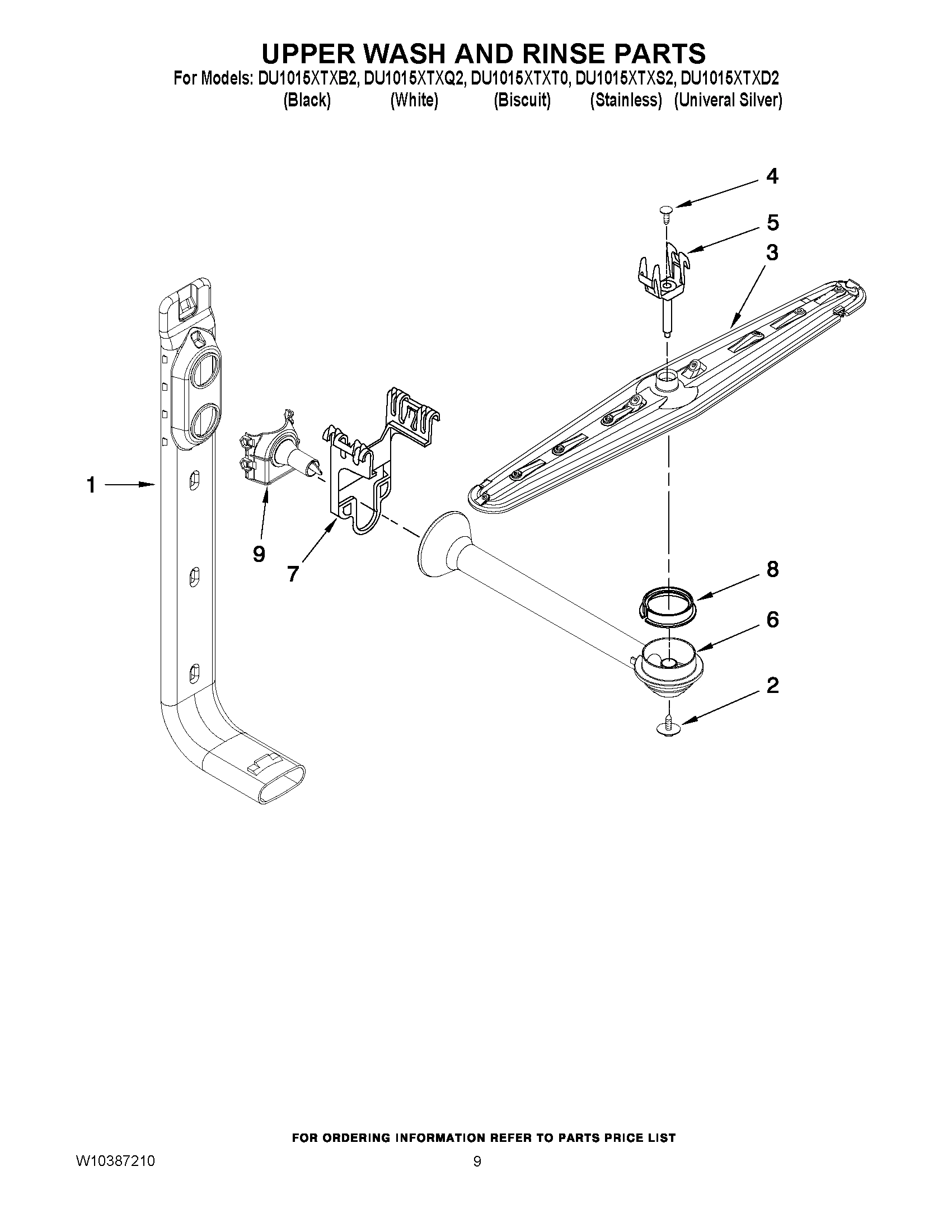 UPPER WASH AND RINSE PARTS

For Models: DU1015XTXB2, DU1015XTXQ2, DU1015XTXT0, DU1015XTXS2, DU1015XTXD2
(Black) (White) (Biscuit) (Stainless) (Univeral Silver)

4
5
3
1
9
7
8
6
2

FOR ORDERING INFORMATION REFER TO PARTS PRICE LIST

W10387210

9