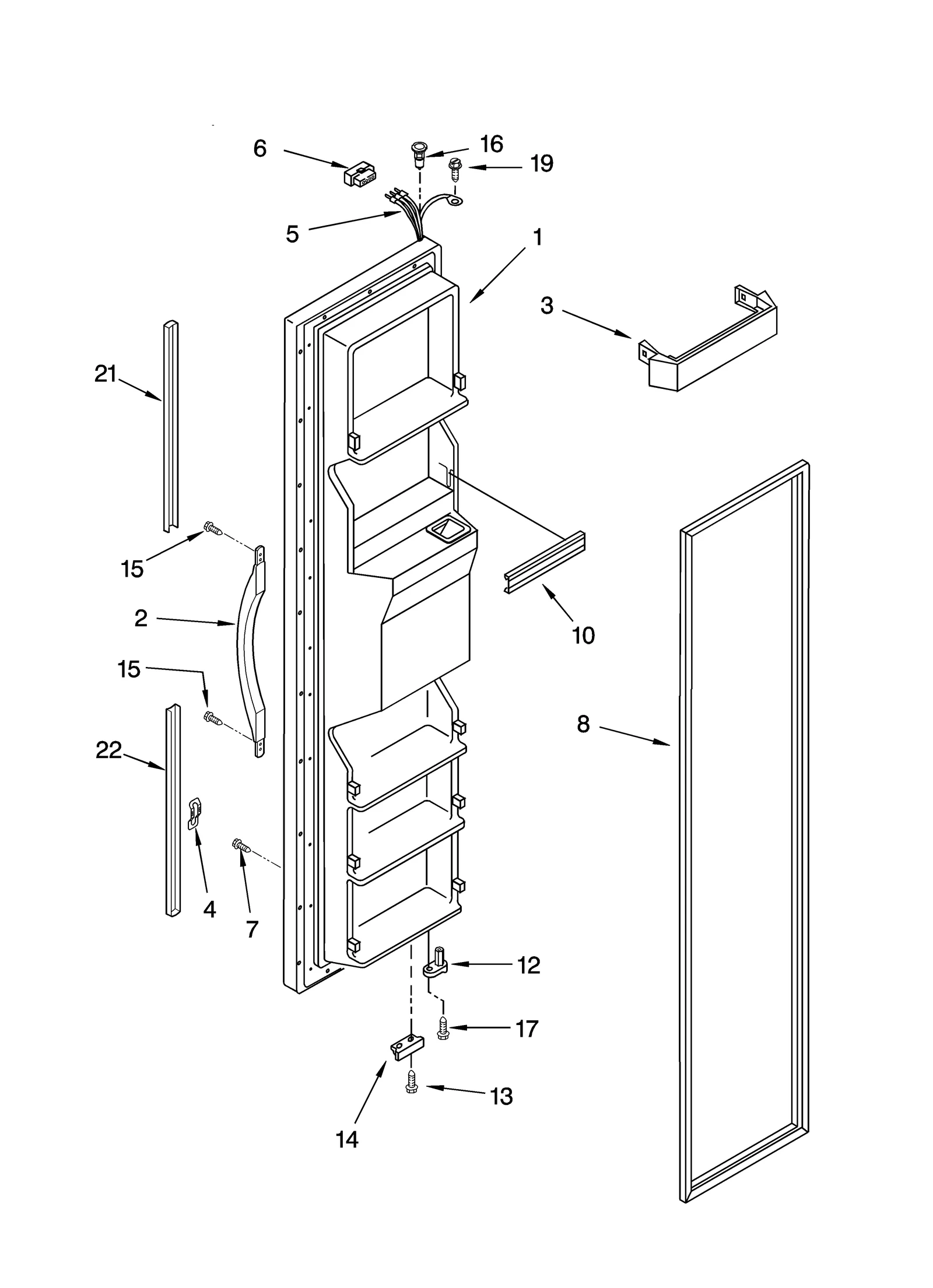 6
16
19
5
1
3
21
15
2
10
15
8
22
4
7
12
17
13
14