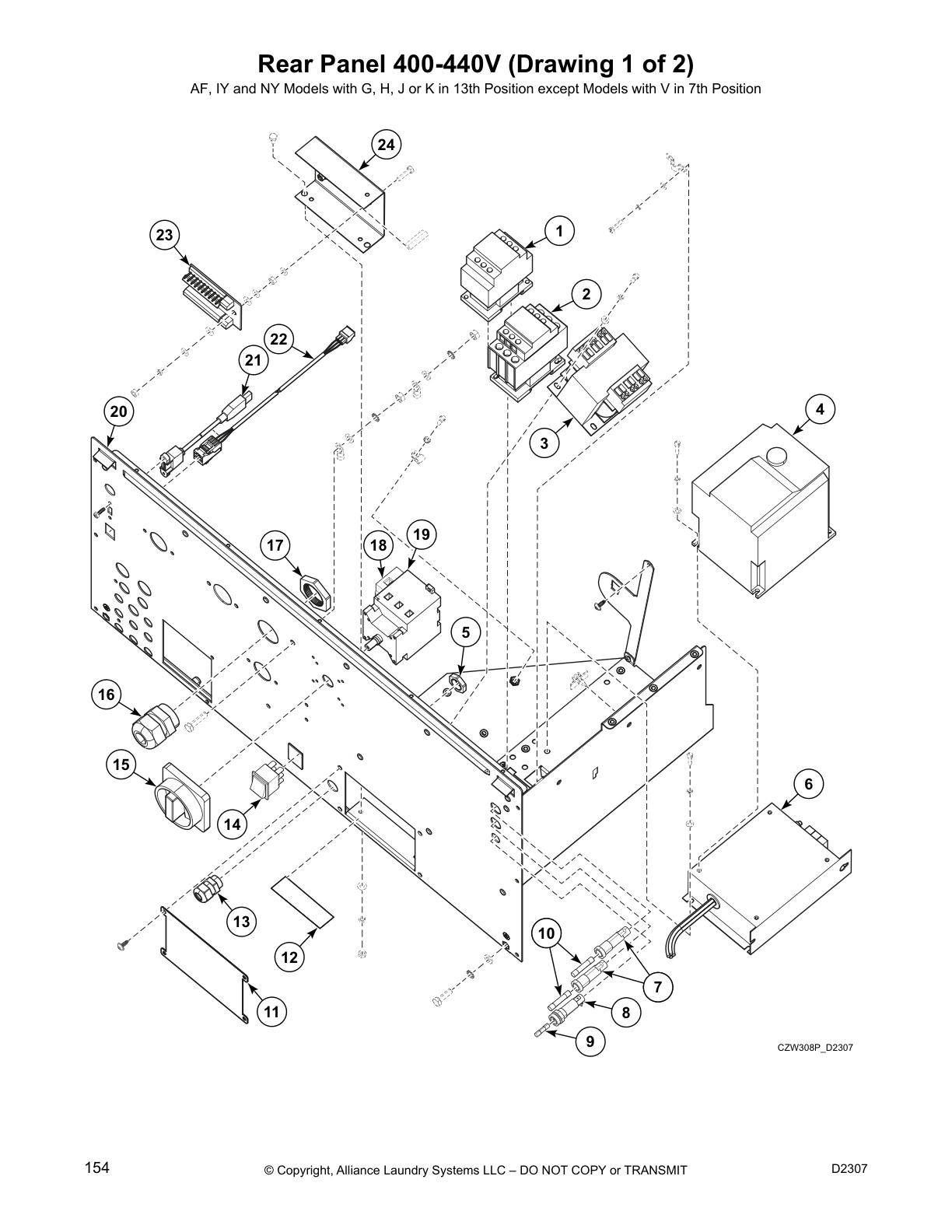 Rear Panel 400-440V (Drawing 1 of 2)
AF, IY and NY Models with G, H, J or K in 13th Position except Models with V in 7th Position

24
23
1
2
22
21
20
3
4
17
18
19
5
16
15
14
6
13
12
11
10
7
8
9

CZW308P_D2307

154
© Copyright, Alliance Laundry Systems LLC – DO NOT COPY or TRANSMIT
D2307