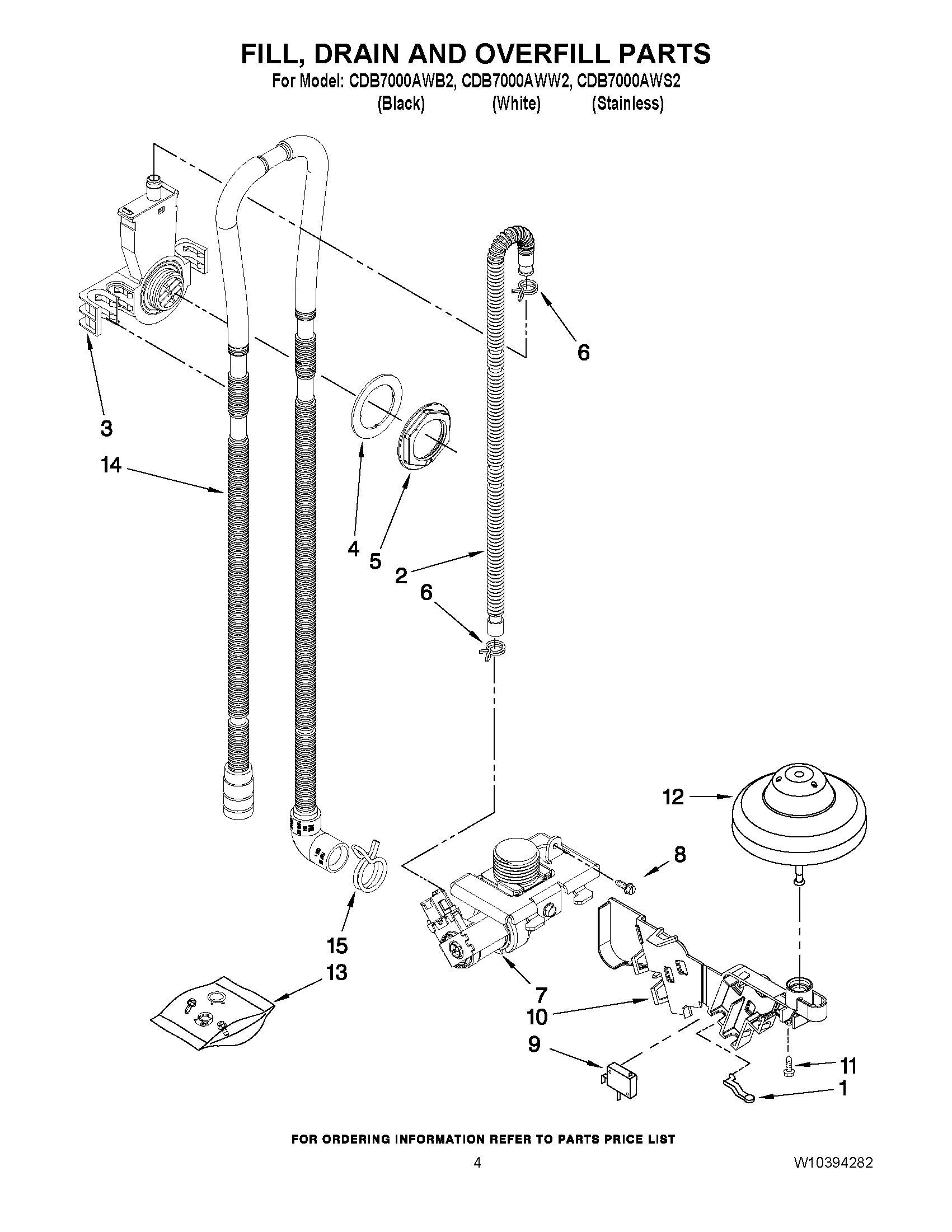 FILL, DRAIN AND OVERFILL PARTS
For Model: CDB7000AWB2, CDB7000AWW2, CDB7000AWS2
(Black) (White) (Stainless)

6
3
14
4
5
2
6
12
8
15
13
7
10
9
11
1

FOR ORDERING INFORMATION REFER TO PARTS PRICE LIST

4

W10394282