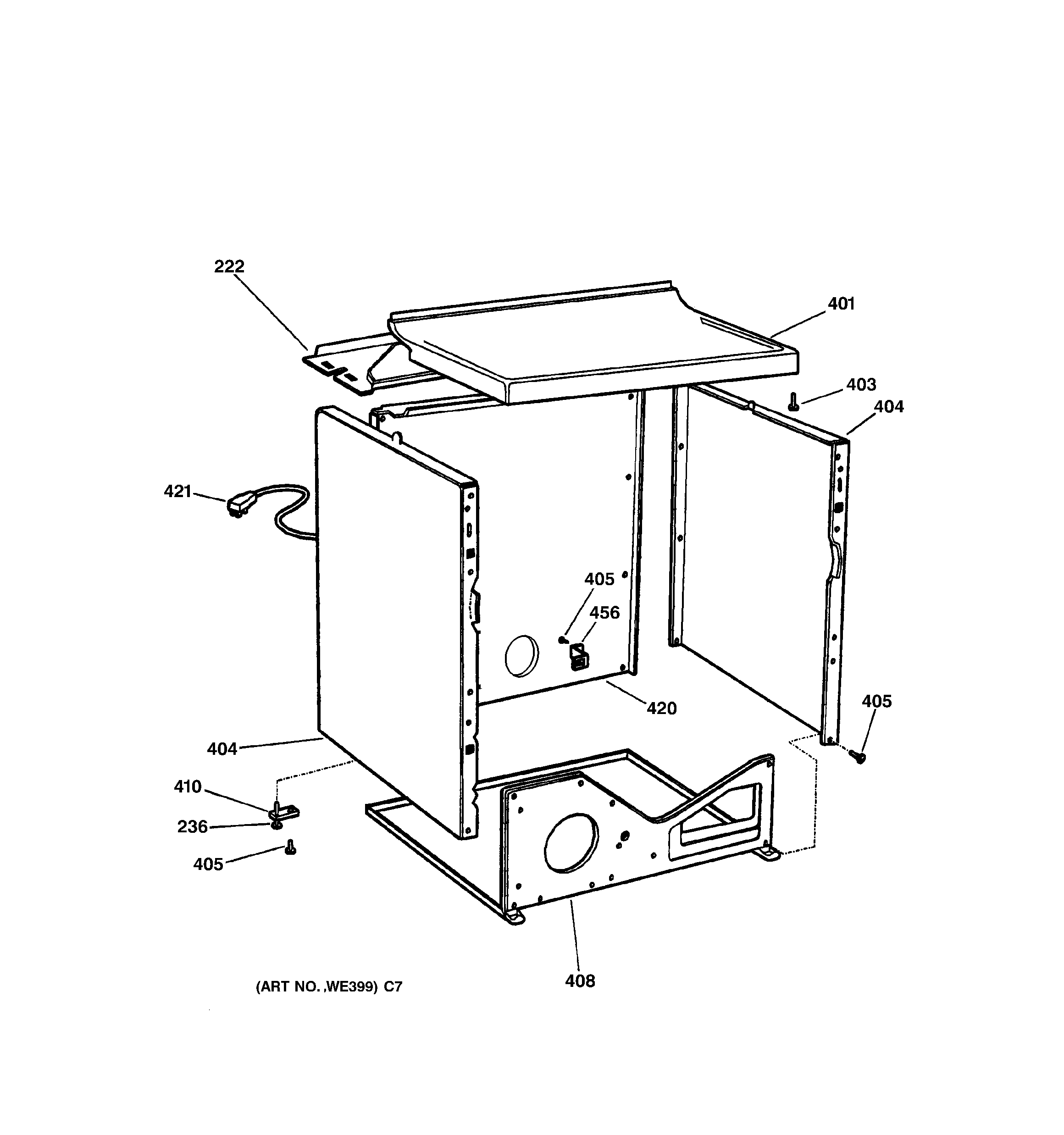 222

401

403

404

421

405

456

420

405

404

410

236

405

408

(ART NO. ,WE399) C7