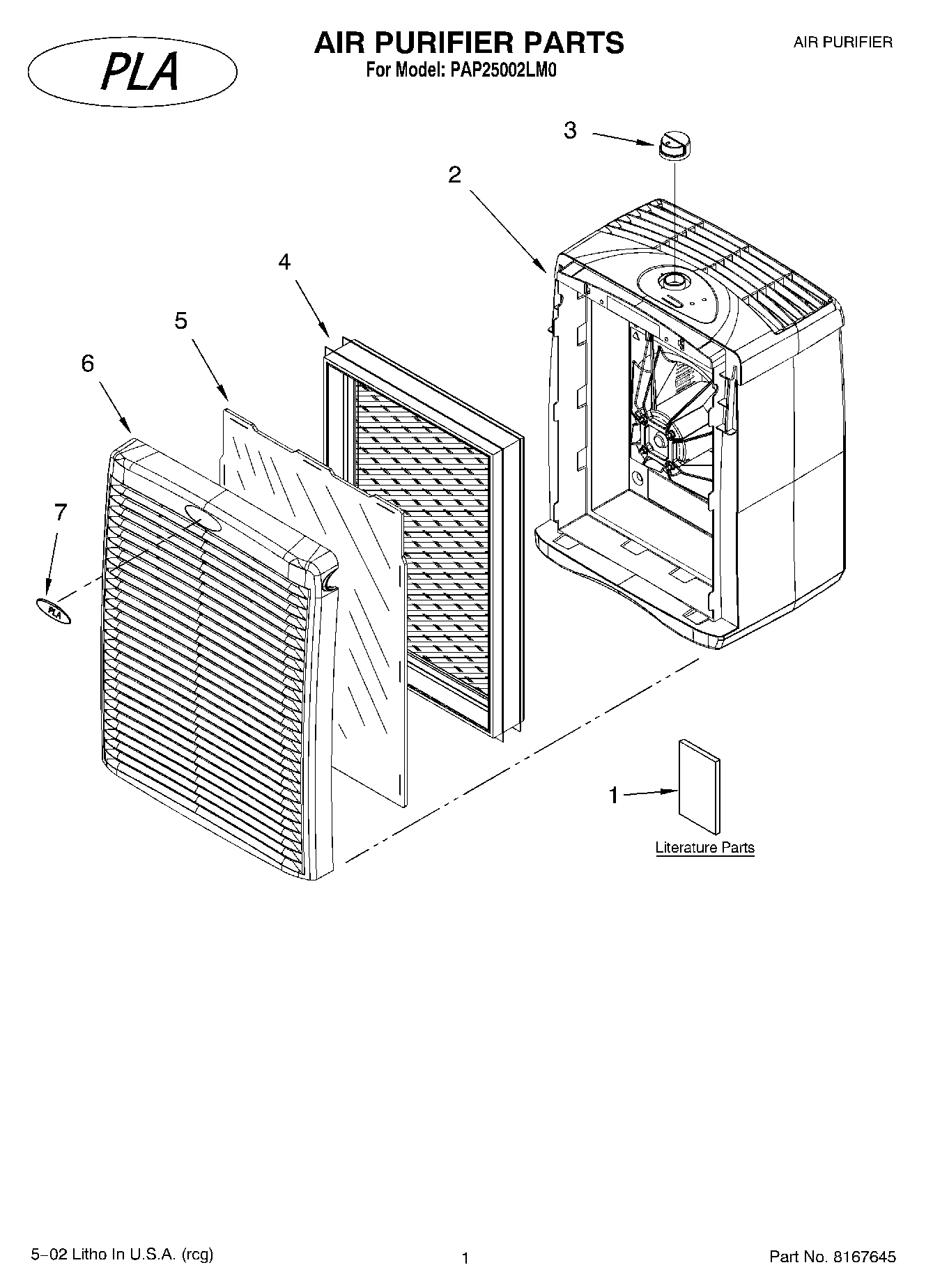 PLA

AIR PURIFIER PARTS
For Model: PAP25002LM0

AIR PURIFIER

3

2

4

5

6

7

PLA

1

Literature Parts

5–02 Litho In U.S.A. (rcg)

1

Part No. 8167645