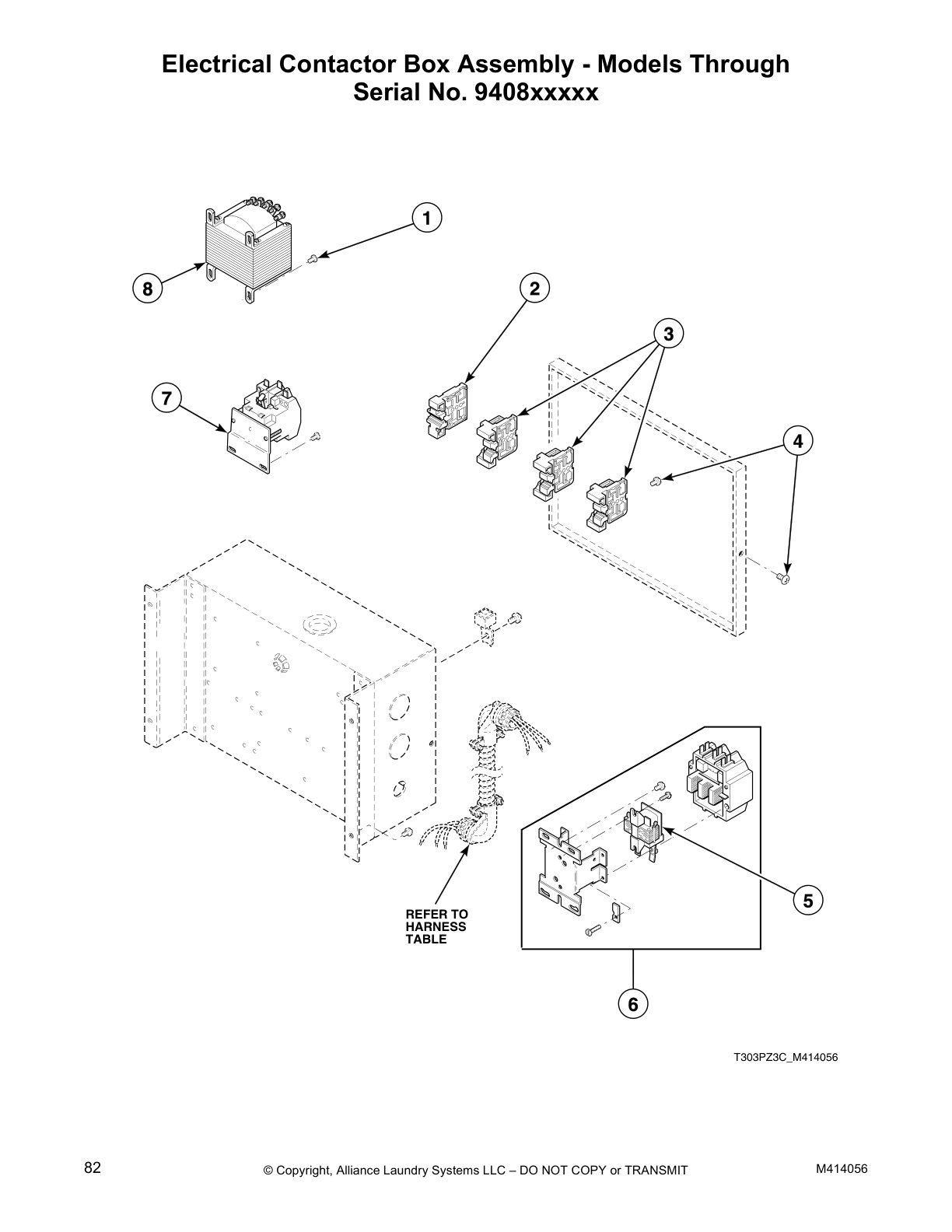 Electrical Contactor Box Assembly - Models Through Serial No. 9408xxxxx

1

8

2

3

7

4

5

REFER TO HARNESS TABLE

6

T303PZ3C_M414056

82

© Copyright, Alliance Laundry Systems LLC – DO NOT COPY or TRANSMIT

M414056