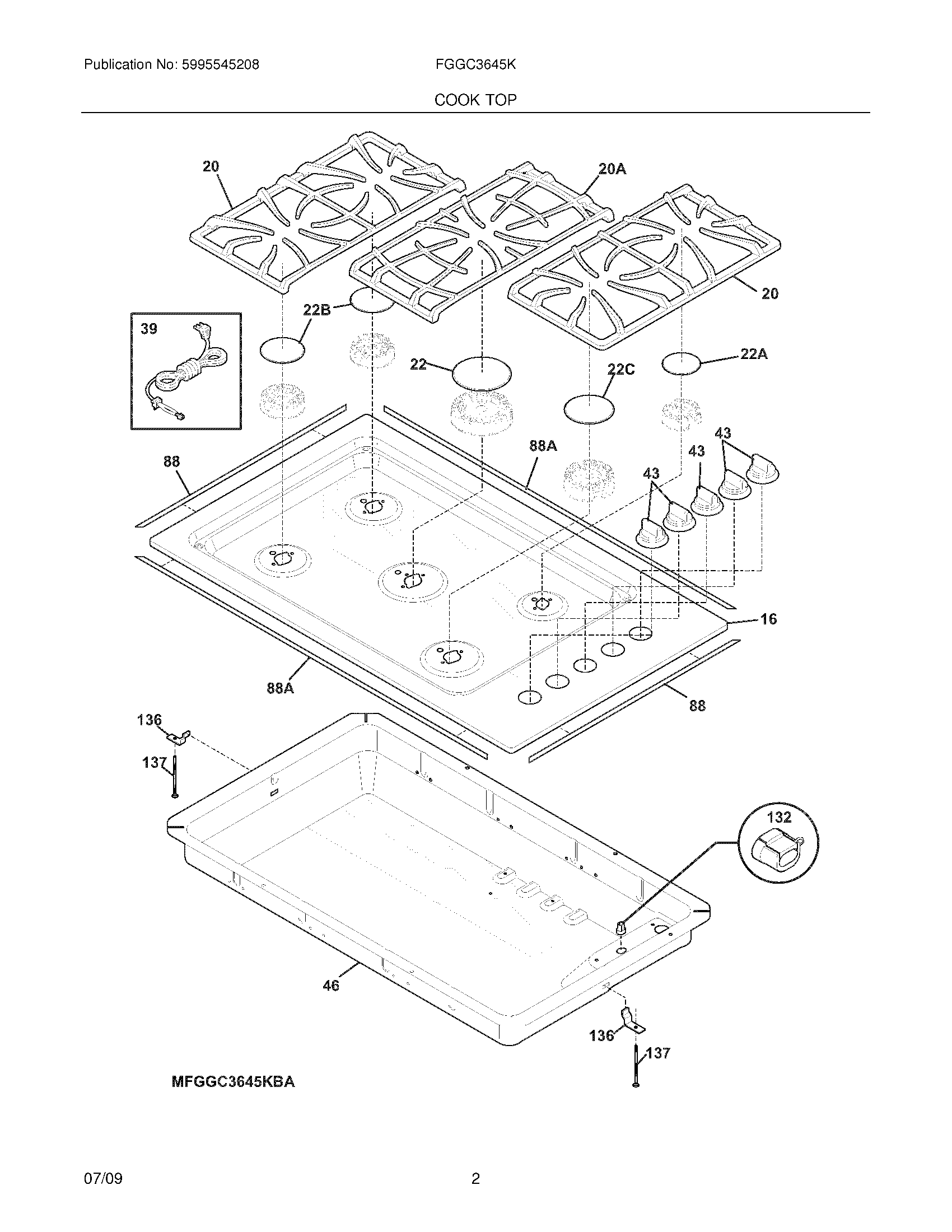 Publication No: 5995545208

FGGC3645K

COOK TOP

20

20A

20

22B

39

22

22C

22A

88

88A

43

43

43

16

88A

88

136

137

132

46

136

137

MFGGC3645KBA

07/09

2