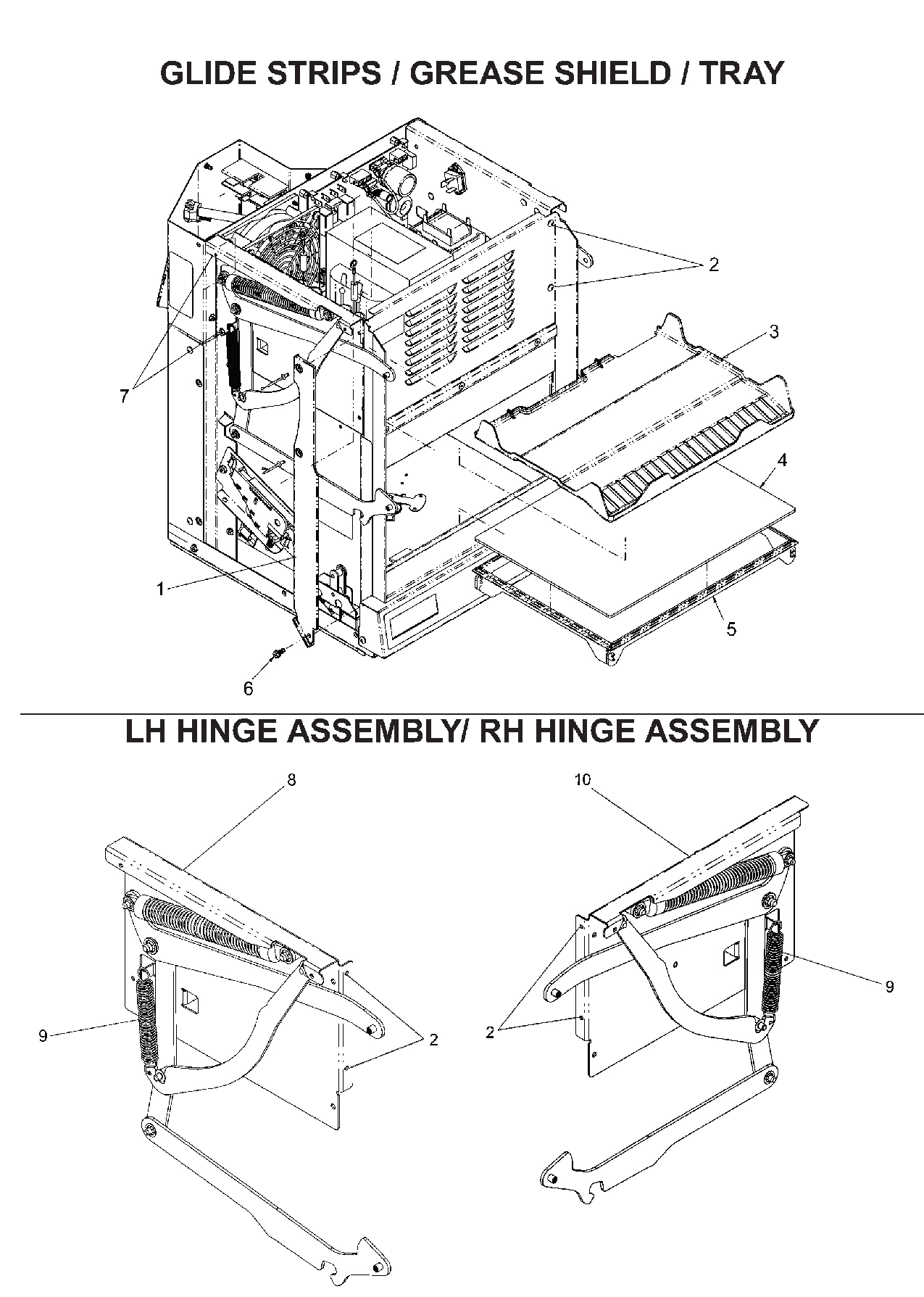 GLIDE STRIPS / GREASE SHIELD / TRAY

2

3

7

4

1

5

6

LH HINGE ASSEMBLY/ RH HINGE ASSEMBLY

8

10

9

2

2

9