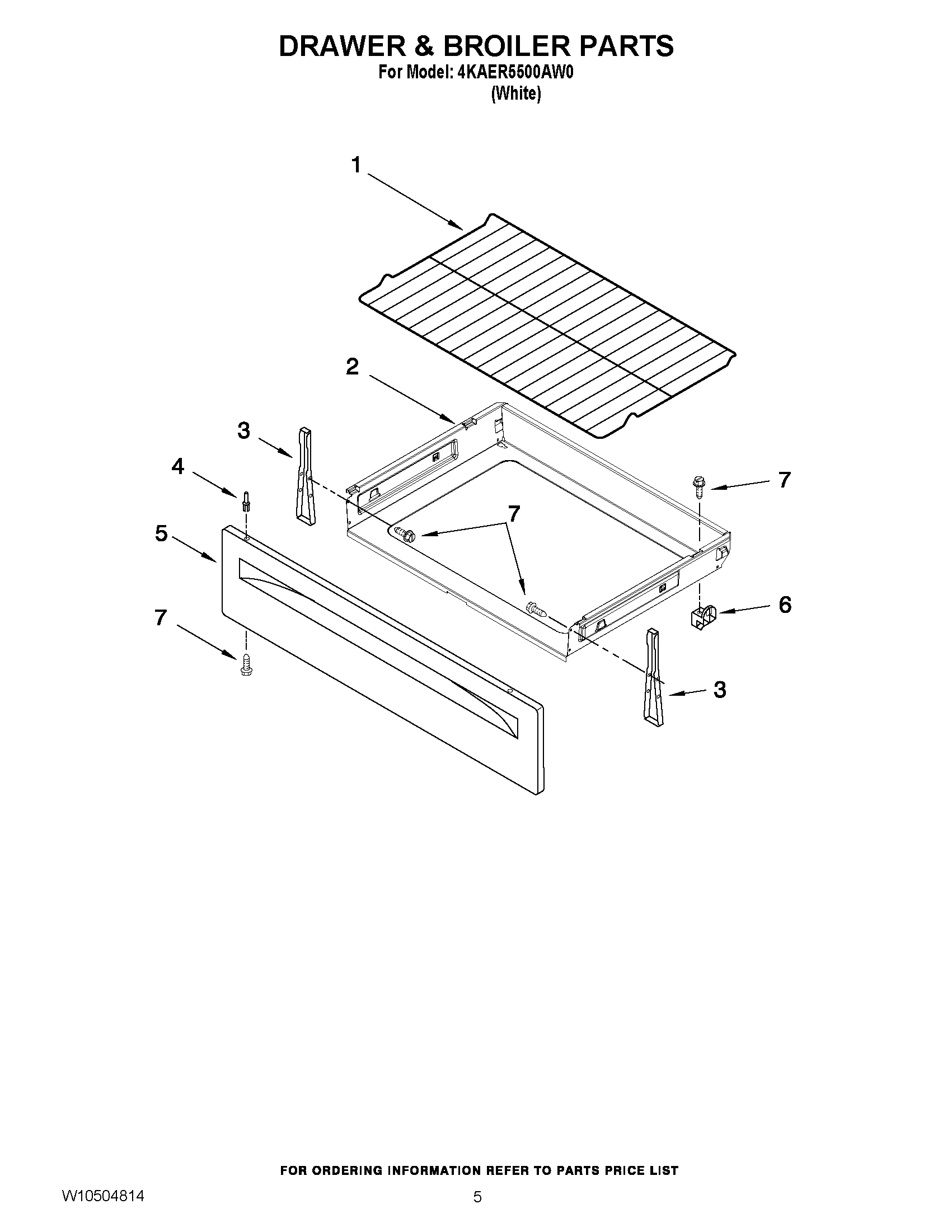 DRAWER & BROILER PARTS
For Model: 4KAER5500AW0
(White)

1
2
3
4
5
7
7
7
6
3

FOR ORDERING INFORMATION REFER TO PARTS PRICE LIST

W10504814

5