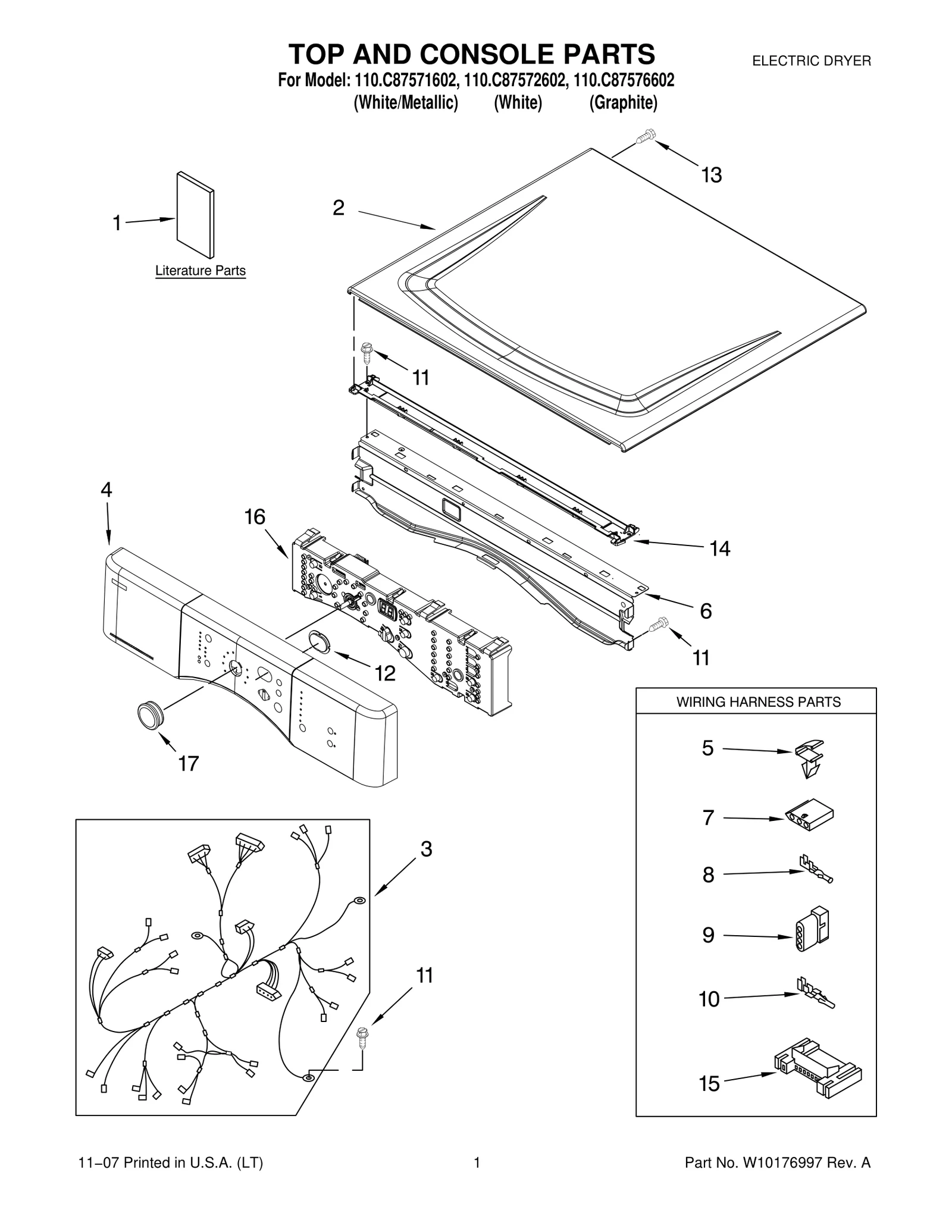 TOP AND CONSOLE PARTS

ELECTRIC DRYER

For Model: 110.C87571602, 110.C87572602, 110.C87576602
(White/Metallic) (White) (Graphite)

13

2

1

Literature Parts

11

4

16

14

6

11

12

17

WIRING HARNESS PARTS

5

7

8

9

10

15

3

11

11–07 Printed in U.S.A. (LT)

1

Part No. W10176997 Rev. A