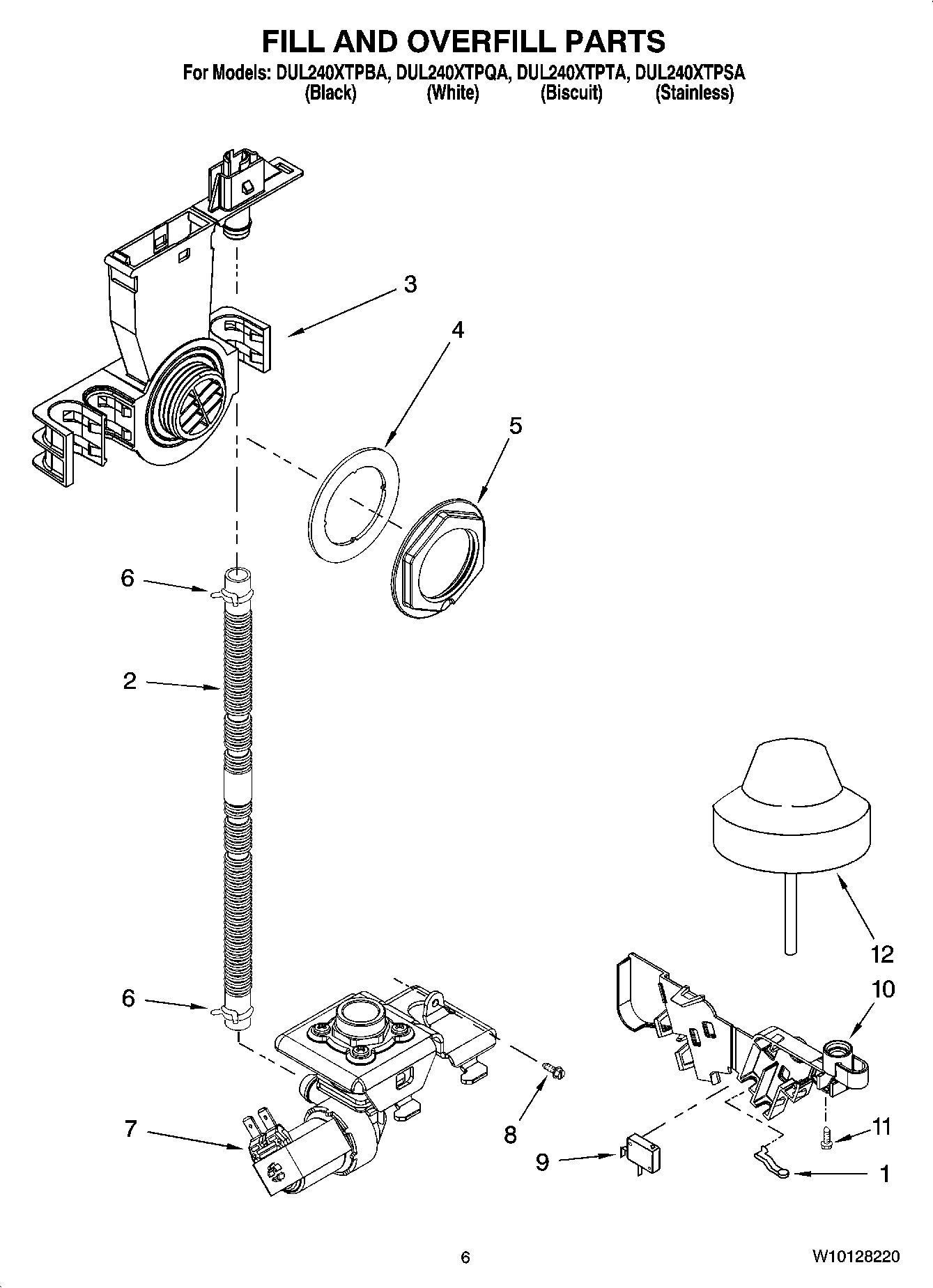 FILL AND OVERFILL PARTS

For Models: DUL240XTPBA, DUL240XTPQA, DUL240XTPTA, DUL240XTPSA
(Black) (White) (Biscuit) (Stainless)

3
4
5
6
2
12
10
6
8
11
7
9
1

6

W10128220