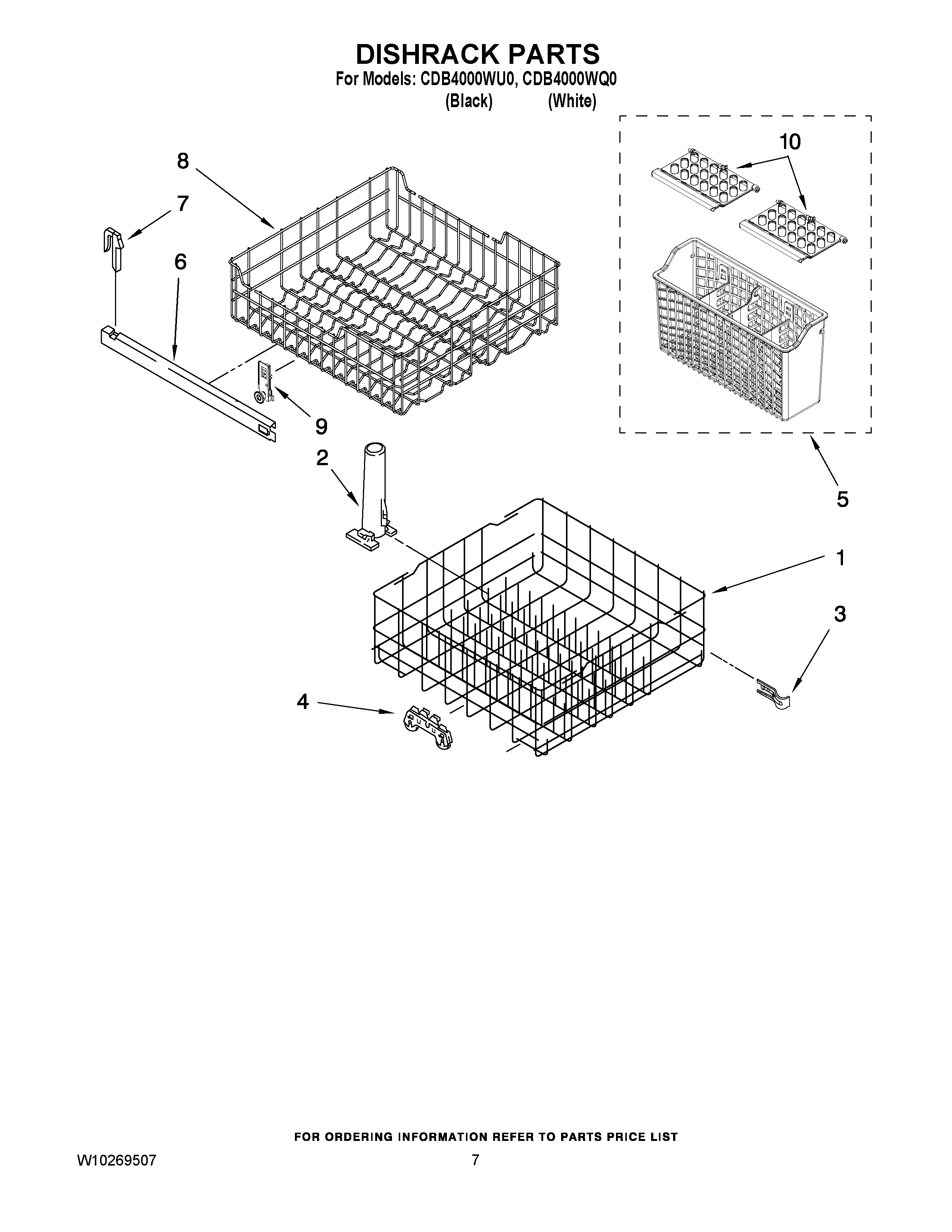 DISHRACK PARTS
For Models: CDB4000WU0, CDB4000WQ0
(Black) (White)

10
8
7
6
9
2
5
1
3
4

FOR ORDERING INFORMATION REFER TO PARTS PRICE LIST

W10269507

7