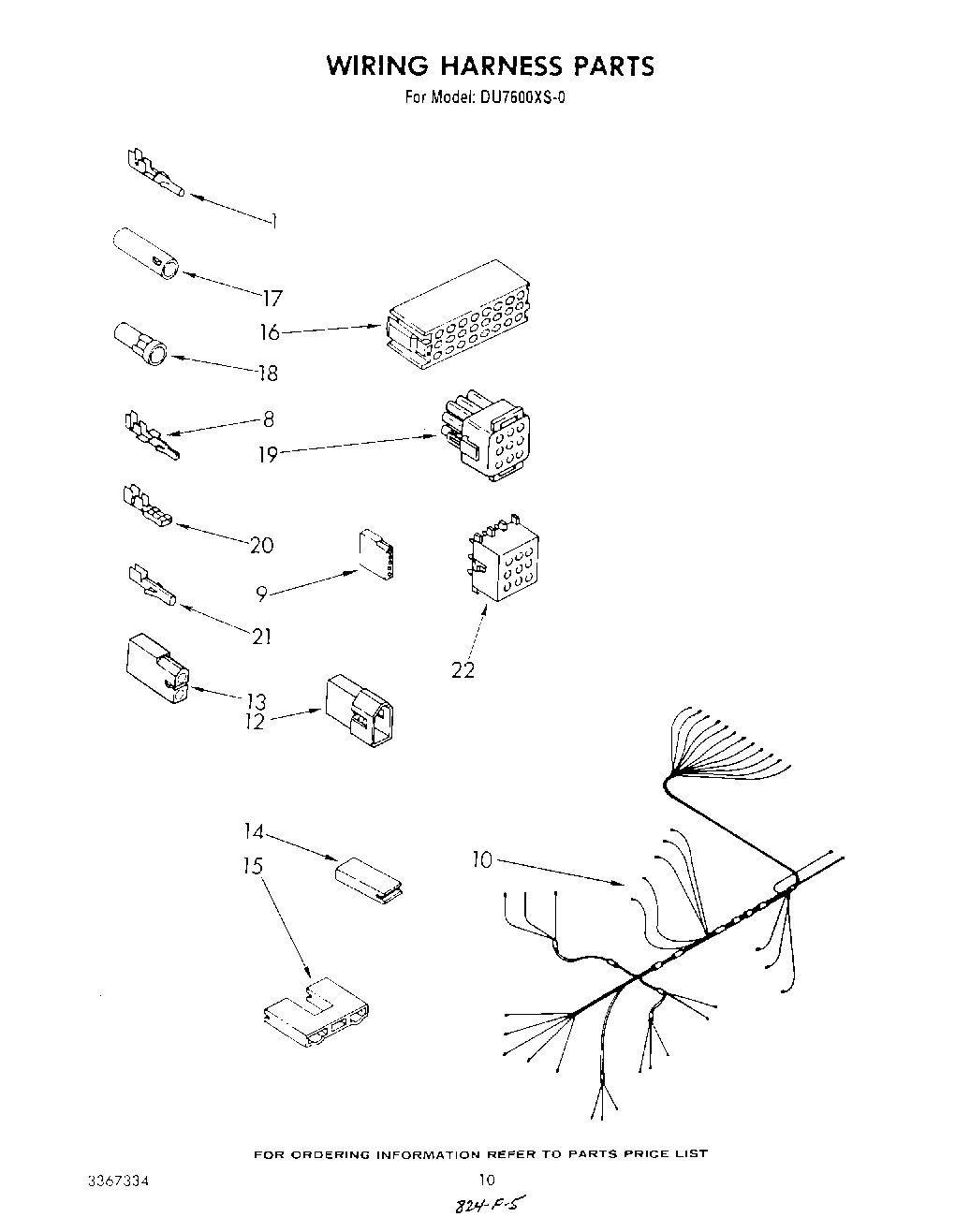 WIRING HARNESS PARTS

For Model: DU7600XS-0

1

17

16

18

8

19

20

9

21

22

13

12

14

15

10

FOR ORDERING INFORMATION REFER TO PARTS PRICE LIST

3367334

10

824-F-5