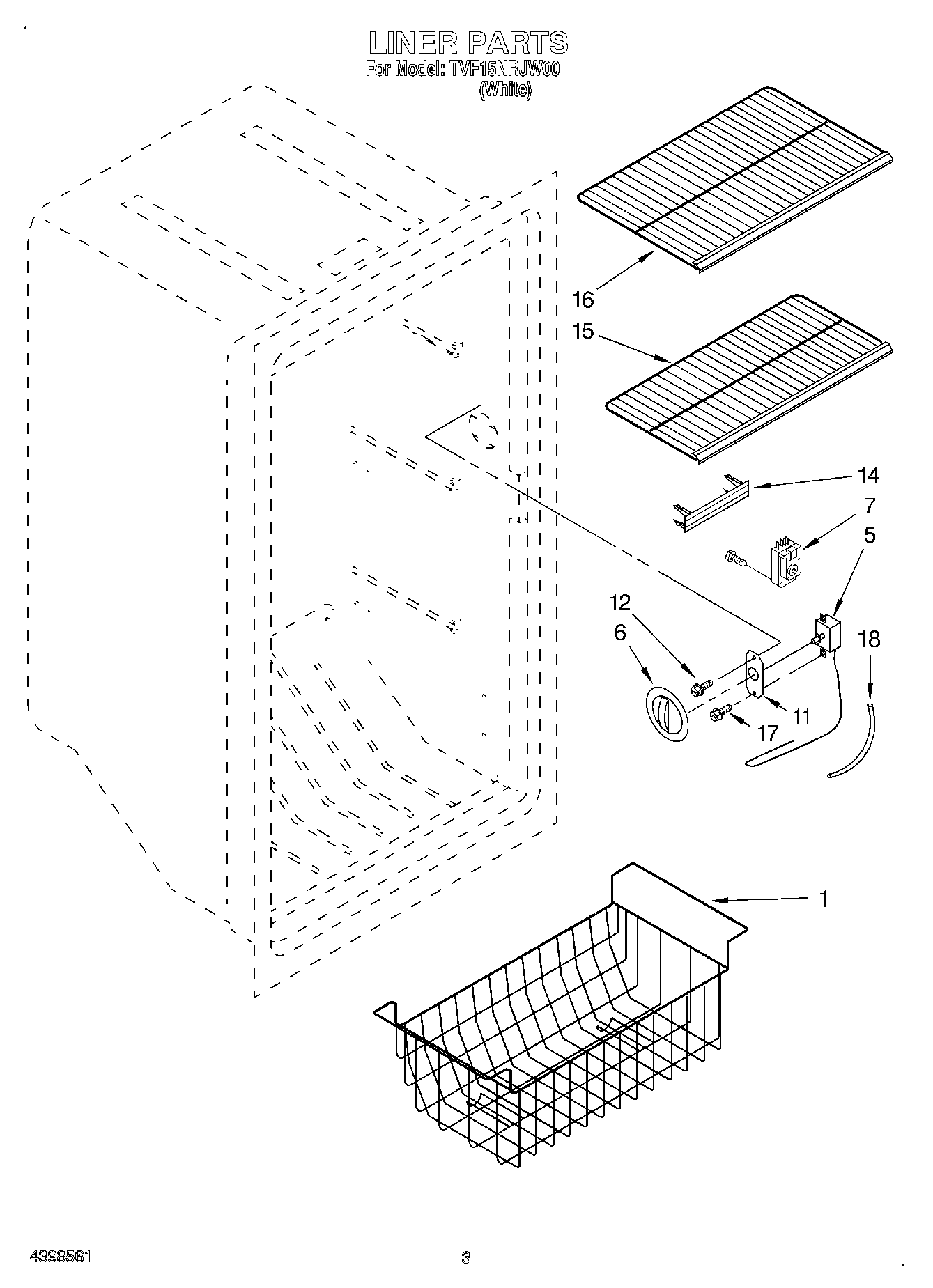 LINER PARTS
For Model: TVF15NRJW00
(White)

16
15
14
7
5
12
6
18
11
17
1

4398561
3