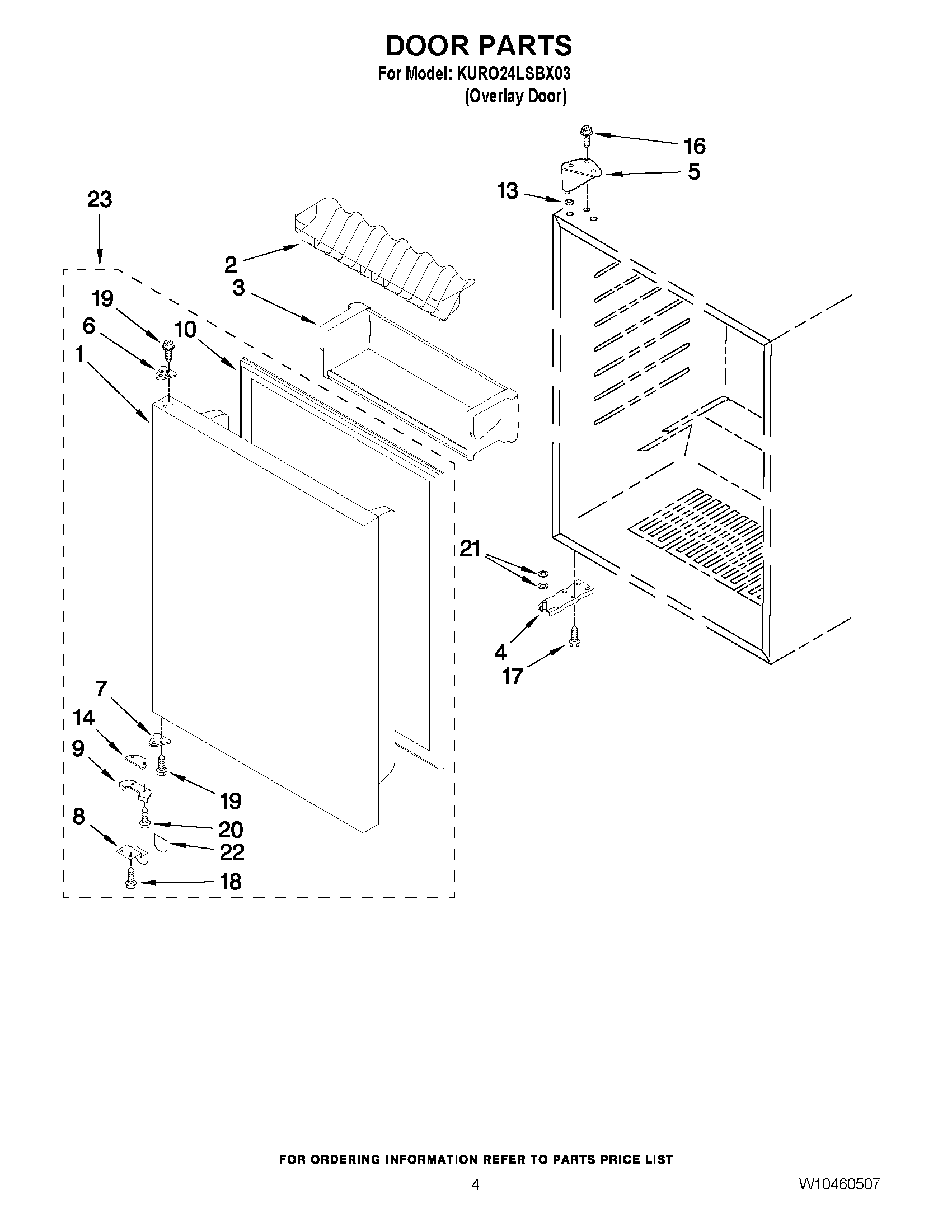 DOOR PARTS
For Model: KURO24LSBX03
(Overlay Door)

16
5
13
23
2
3
19
6
10
1
21
4
17
7
14
9
19
8
20
22
18

FOR ORDERING INFORMATION REFER TO PARTS PRICE LIST

4

W10460507