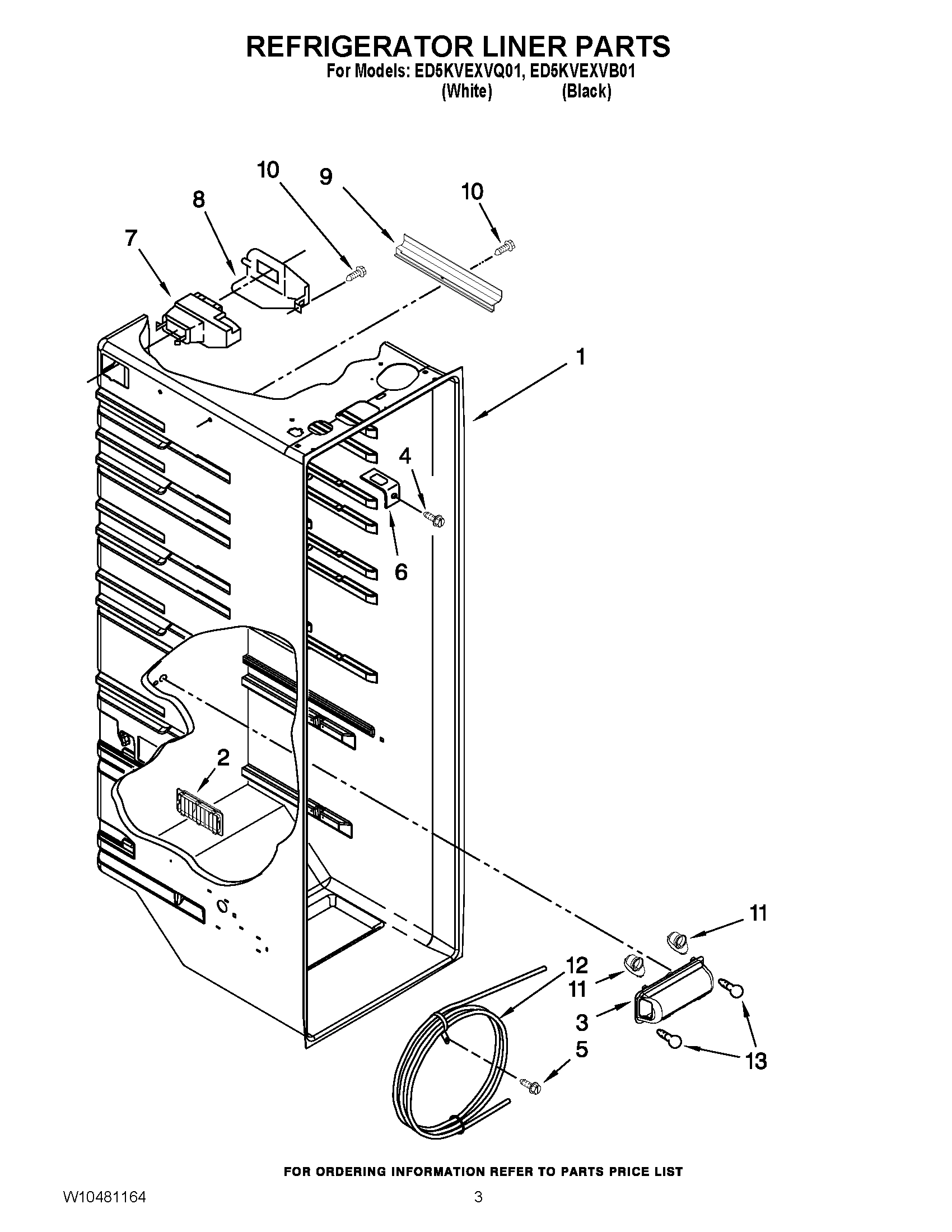 REFRIGERATOR LINER PARTS
For Models: ED5KVEXVQ01, ED5KVEXVB01
(White) (Black)

10
9
10
8
7
1
4
6
2
11
12
11
3
5
13

FOR ORDERING INFORMATION REFER TO PARTS PRICE LIST

W10481164

3